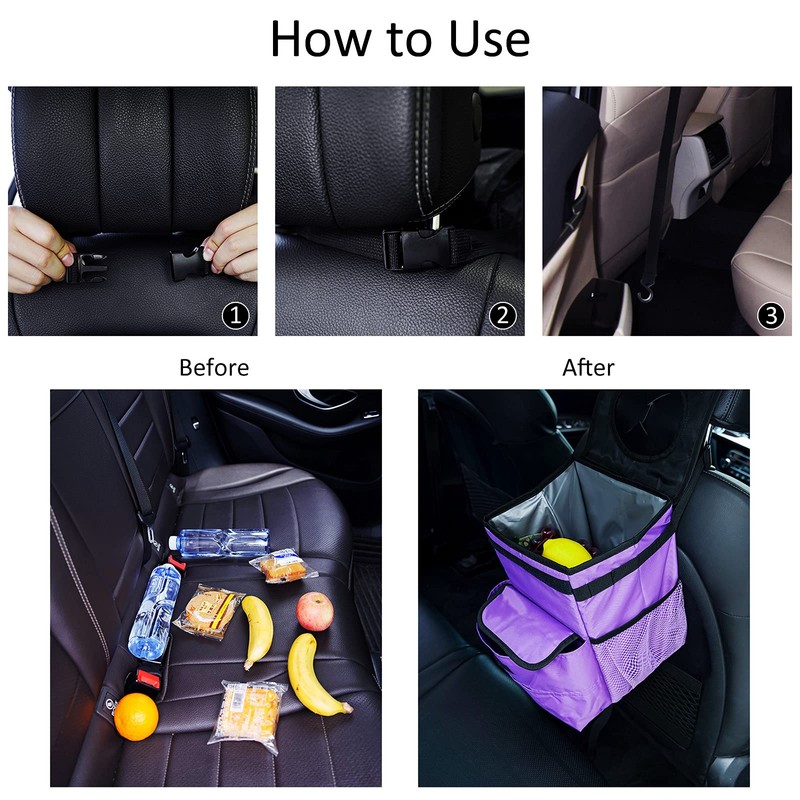 How to Use

1

2

3

Before

After