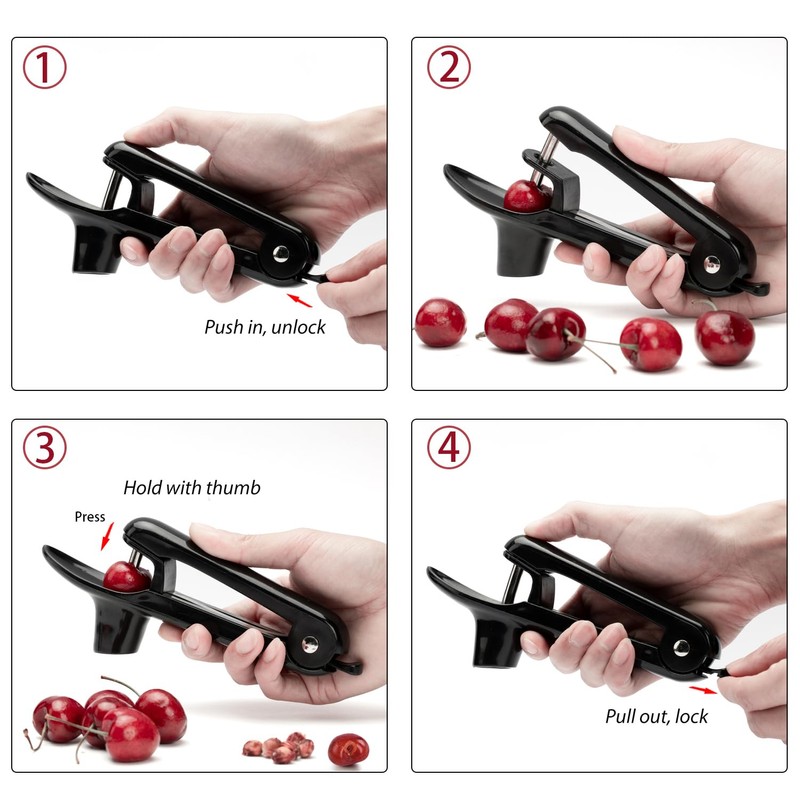 ①

Push in, unlock

②

③

Hold with thumb

Press

④

Pull out, lock