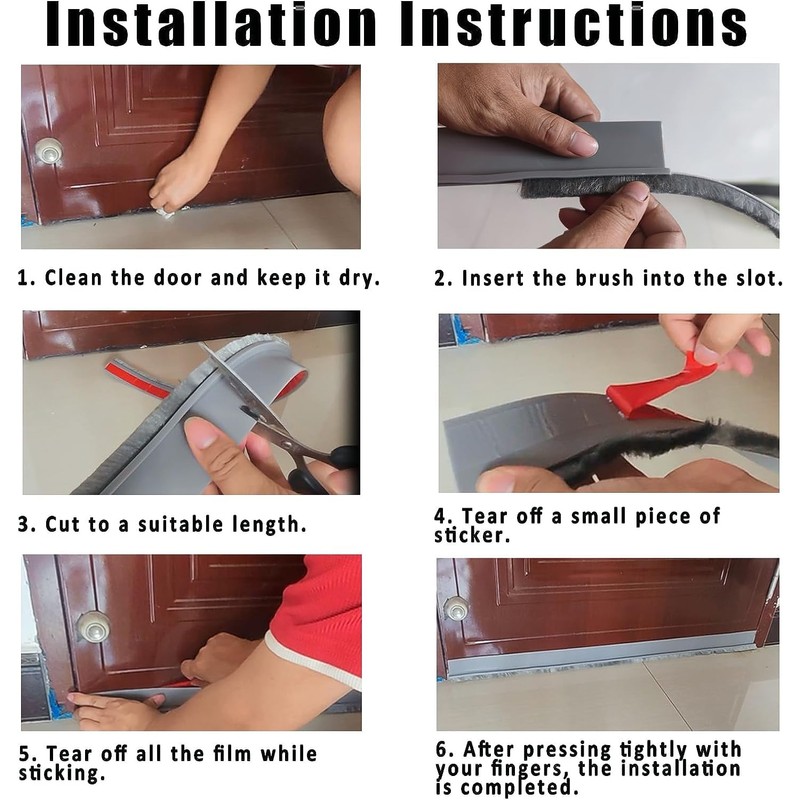 Installation Instructions

1. Clean the door and keep it dry.

2. Insert the brush into the slot.

3. Cut to a suitable length.

4. Tear off a small piece of sticker.

5. Tear off all the film while sticking.

6. After pressing tightly with your fingers, the installation is completed.