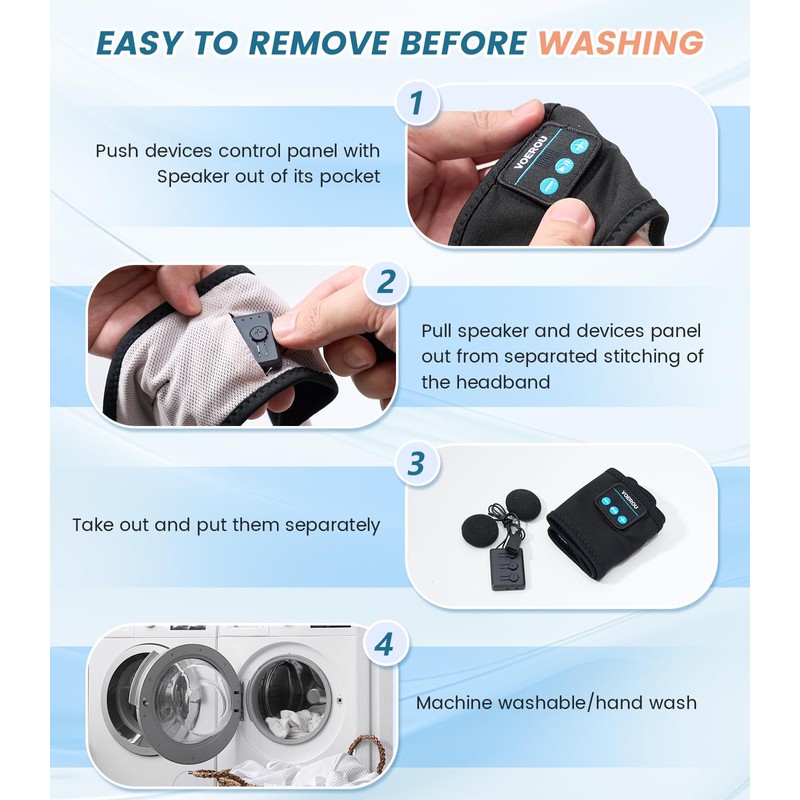 EASY TO REMOVE BEFORE WASHING

1

Push devices control panel with Speaker out of its pocket

VOEROU

2

Pull speaker and devices panel out from separated stitching of the headband

3

Take out and put them separately

VOEROU

4

Machine washable/hand wash