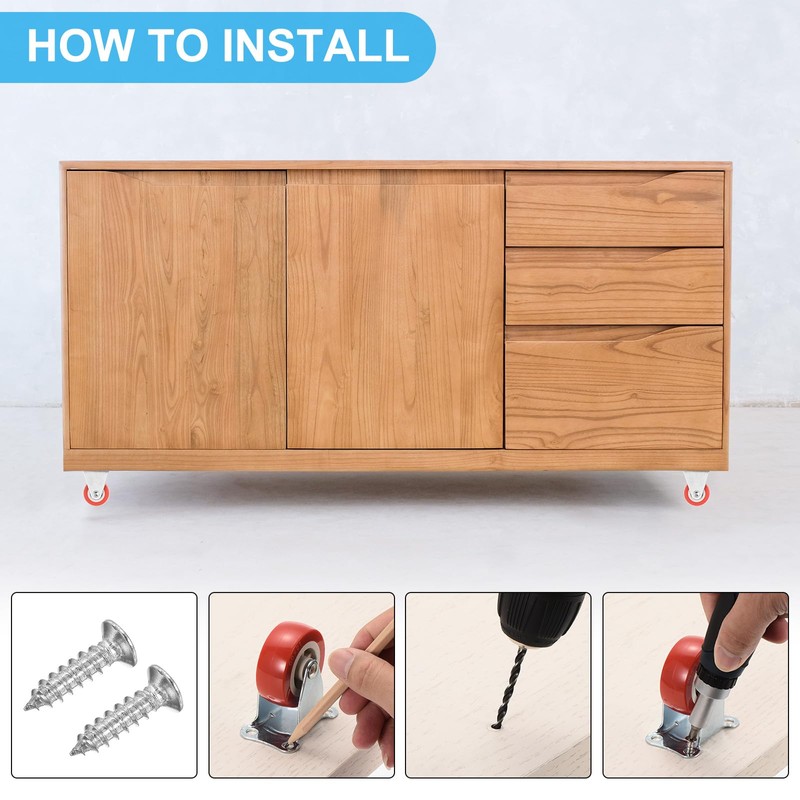 HOW TO INSTALL