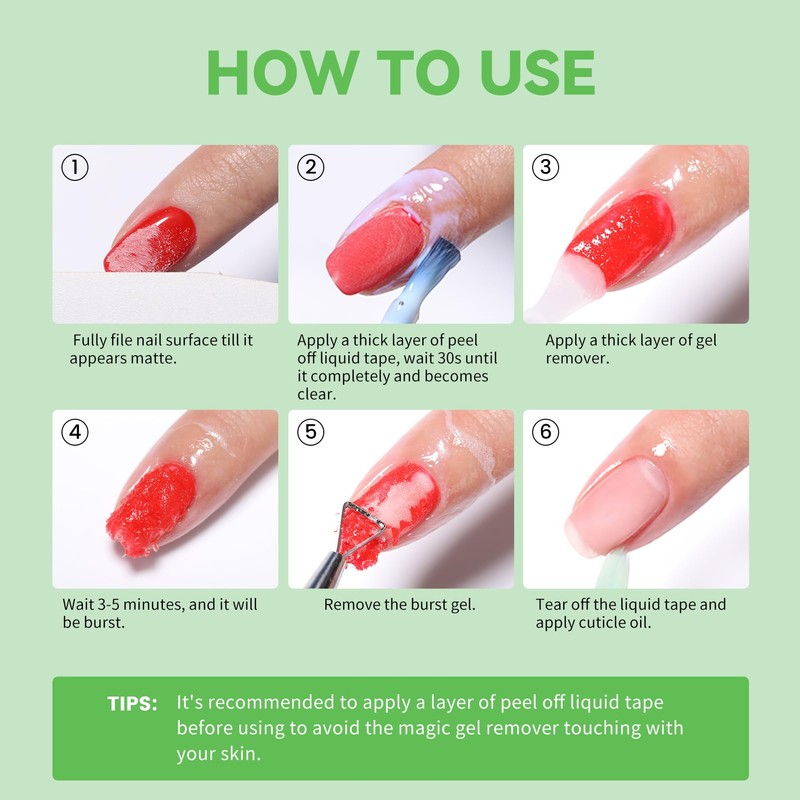 HOW TO USE

①

Fully file nail surface till it appears matte.

②

Apply a thick layer of peel off liquid tape, wait 30s until it completely and becomes clear.

③

Apply a thick layer of gel remover.

④

Wait 3-5 minutes, and it will be burst.

⑤

Remove the burst gel.

⑥

Tear off the liquid tape and apply cuticle oil.

TIPS: It's recommended to apply a layer of peel off liquid tape before using to avoid the magic gel remover touching with your skin.