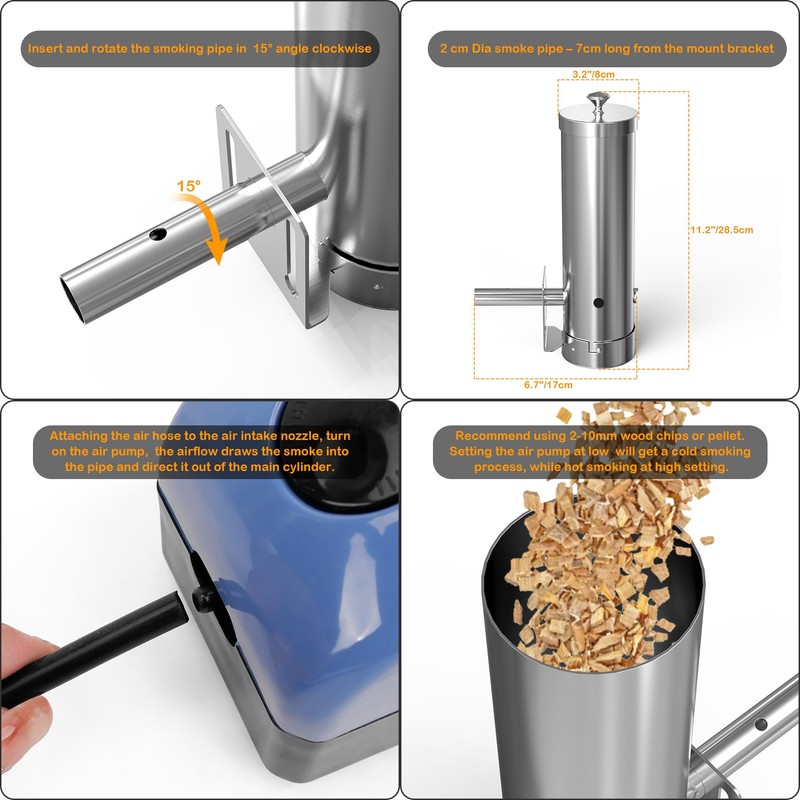 Insert and rotate the smoking pipe in 15° angle clockwise

15°

2 cm Dia smoke pipe – 7cm long from the mount bracket

3.2"/8cm

11.2"/28.5cm

6.7"/17cm

Attaching the air hose to the air intake nozzle, turn on the air pump, the airflow draws the smoke into the pipe and direct it out of the main cylinder.

Recommend using 2-10mm wood chips or pellet. Setting the air pump at low will get a cold smoking process, while hot smoking at high setting.