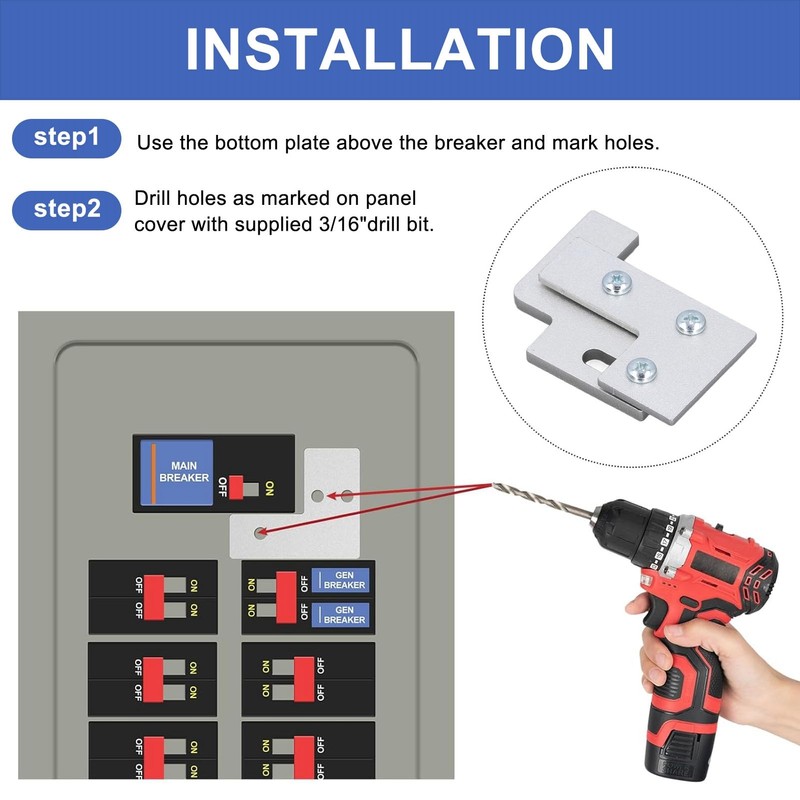 INSTALLATION

step1 Use the bottom plate above the breaker and mark holes.

step2 Drill holes as marked on panel cover with supplied 3/16"drill bit.

MAIN BREAKER
OFF ON

OFF ON
OFF ON

ON OFF GEN BREAKER
ON OFF GEN BREAKER

OFF ON
OFF ON

ON OFF
ON OFF

OFF ON
OFF ON

ON OFF
ON OFF