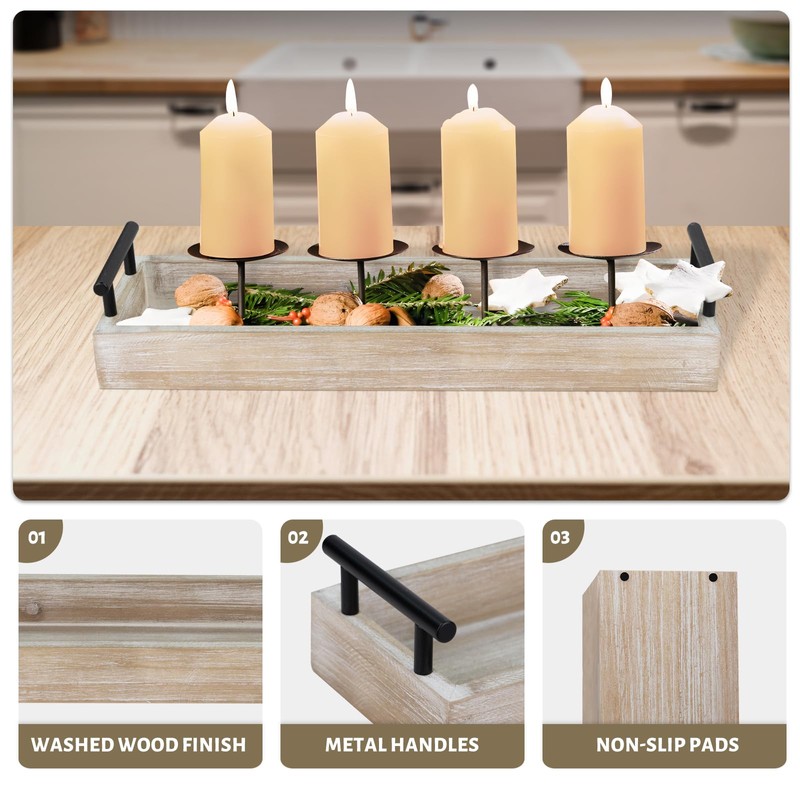 01

WASHED WOOD FINISH

02

METAL HANDLES

03

NON-SLIP PADS