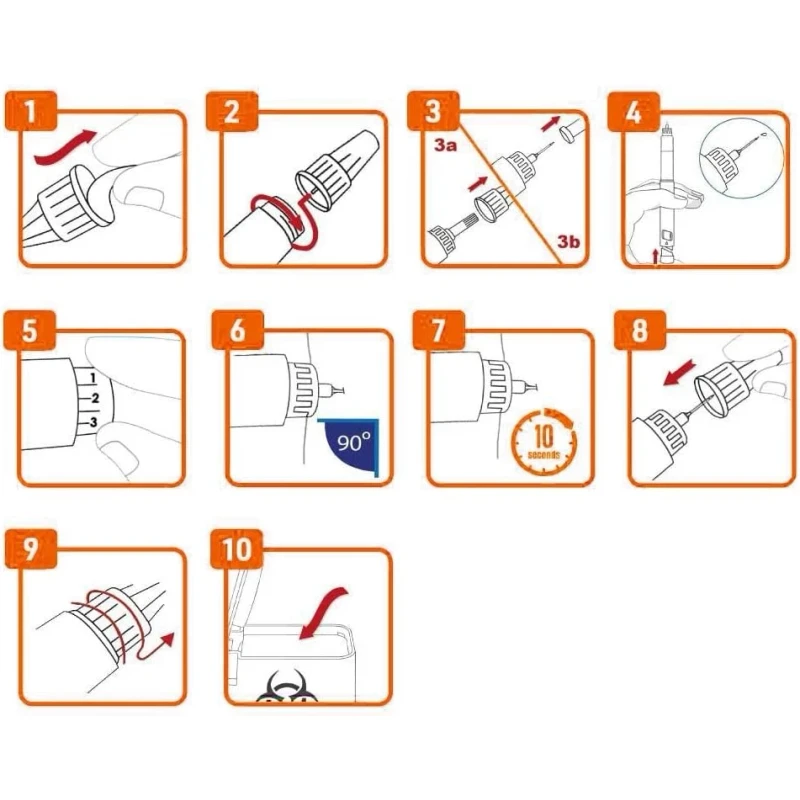 1

2

3
3a
3b

4

5
1
2
3

6
90°

7
10
seconds

8

9

10