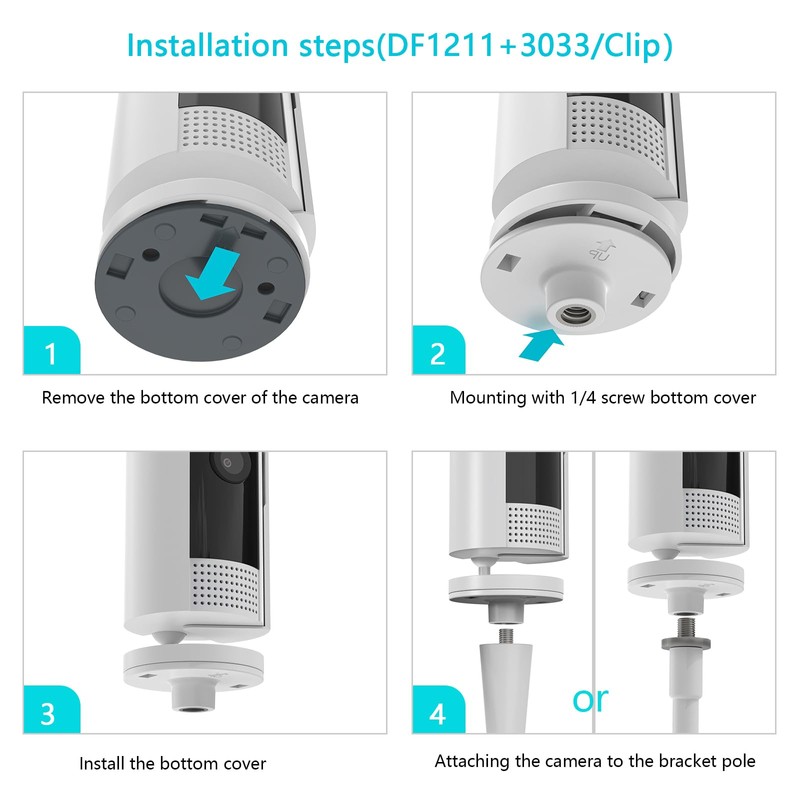 Installation steps(DF1211+3033/Clip)

1

Remove the bottom cover of the camera

UP

2

Mounting with 1/4 screw bottom cover

3

Install the bottom cover

4

or

Attaching the camera to the bracket pole