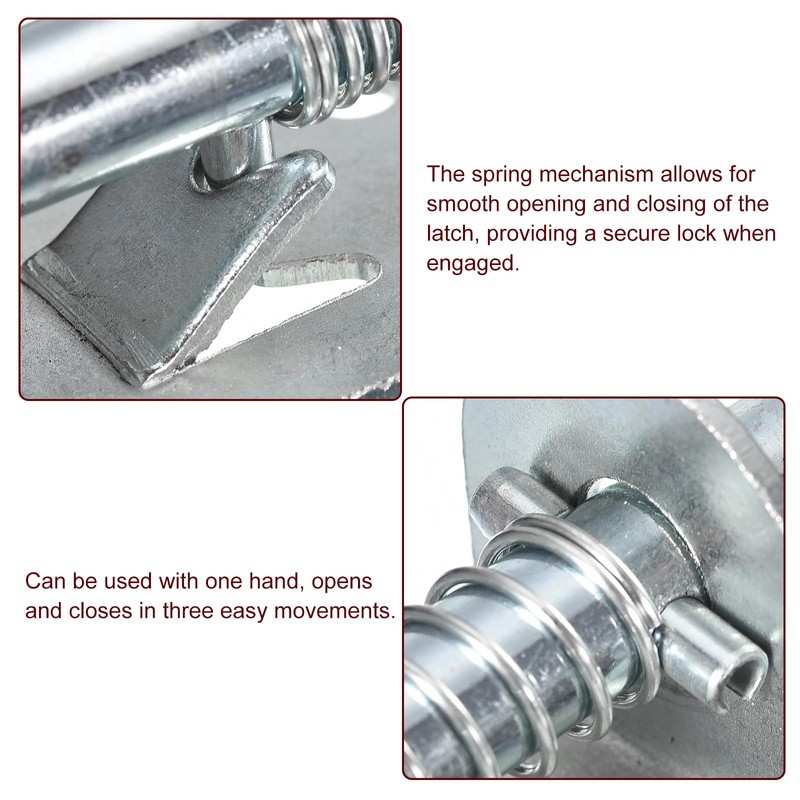 The spring mechanism allows for smooth opening and closing of the latch, providing a secure lock when engaged.

Can be used with one hand, opens and closes in three easy movements.