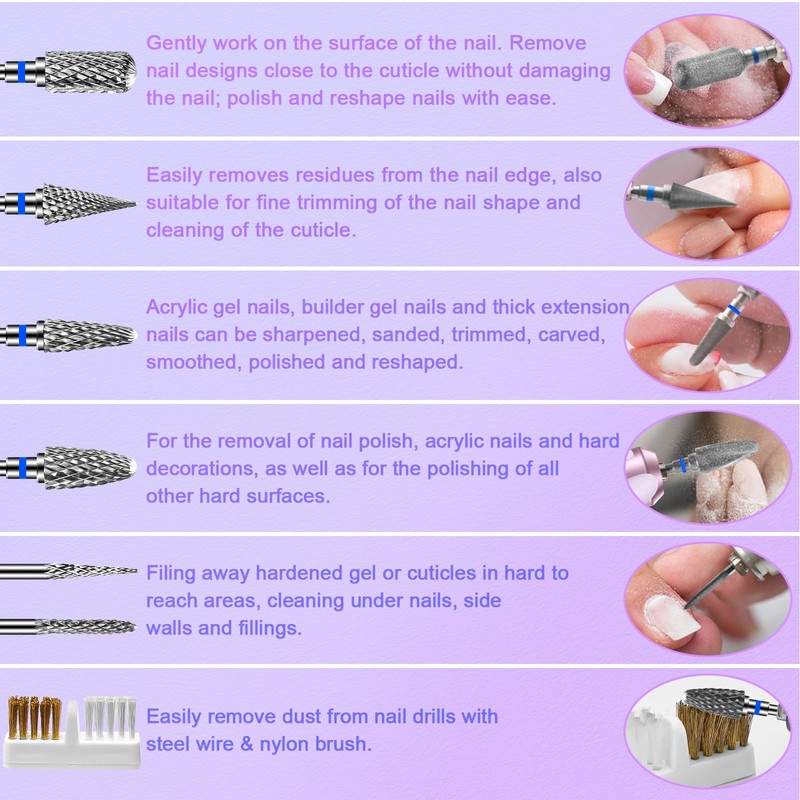 Gently work on the surface of the nail. Remove nail designs close to the cuticle without damaging the nail; polish and reshape nails with ease.

Easily removes residues from the nail edge, also suitable for fine trimming of the nail shape and cleaning of the cuticle.

Acrylic gel nails, builder gel nails and thick extension nails can be sharpened, sanded, trimmed, carved, smoothed, polished and reshaped.

For the removal of nail polish, acrylic nails and hard decorations, as well as for the polishing of all other hard surfaces.

Filing away hardened gel or cuticles in hard to reach areas, cleaning under nails, side walls and fillings.

Easily remove dust from nail drills with steel wire & nylon brush.