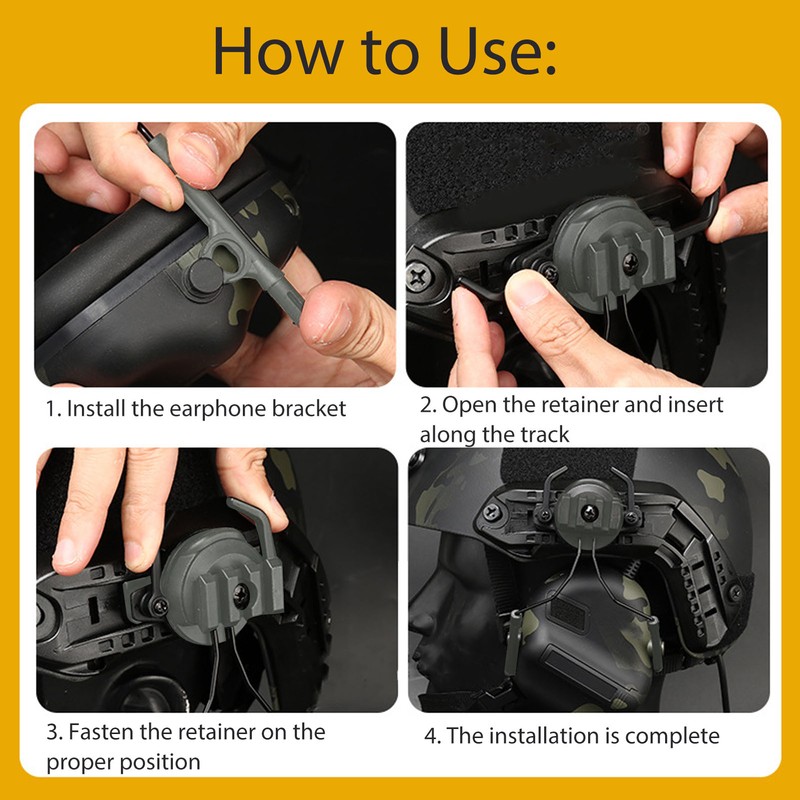 How to Use:

1. Install the earphone bracket

2. Open the retainer and insert along the track

3. Fasten the retainer on the proper position

4. The installation is complete