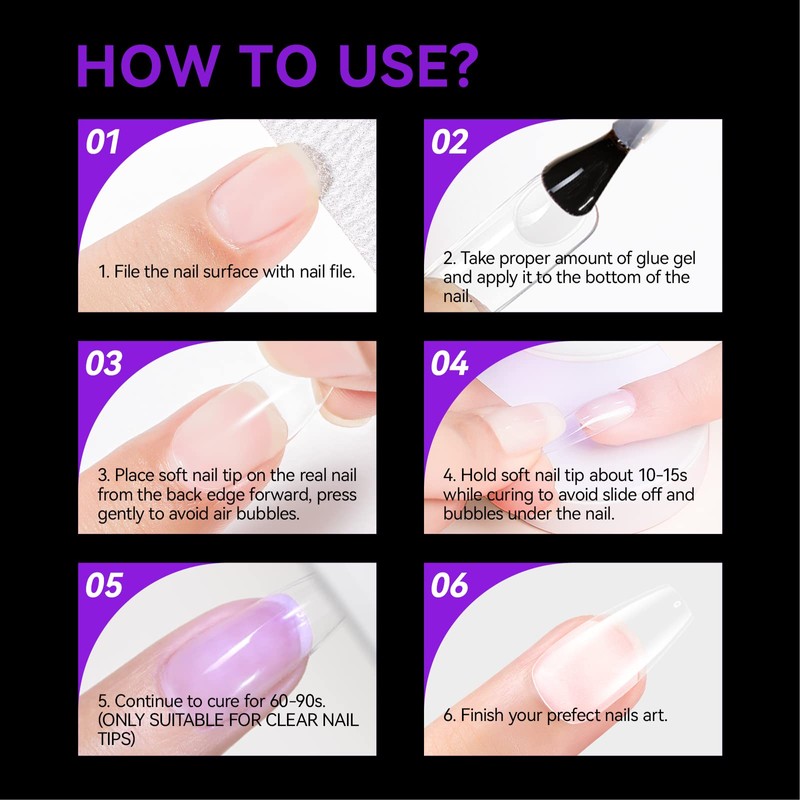 HOW TO USE?

01

1. File the nail surface with nail file.

02

2. Take proper amount of glue gel and apply it to the bottom of the nail.

03

3. Place soft nail tip on the real nail from the back edge forward, press gently to avoid air bubbles.

04

4. Hold soft nail tip about 10-15s while curing to avoid slide off and bubbles under the nail.

05

5. Continue to cure for 60-90s. (ONLY SUITABLE FOR CLEAR NAIL TIPS)

06

6. Finish your prefect nails art.