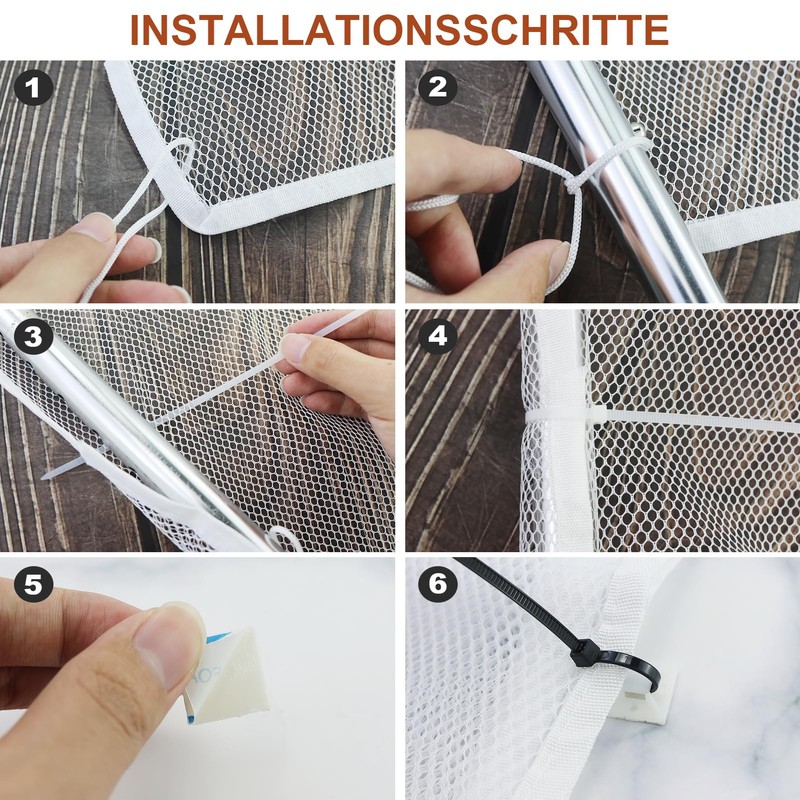 INSTALLATIONSSCHRITTE

1

2

3

4

5

6