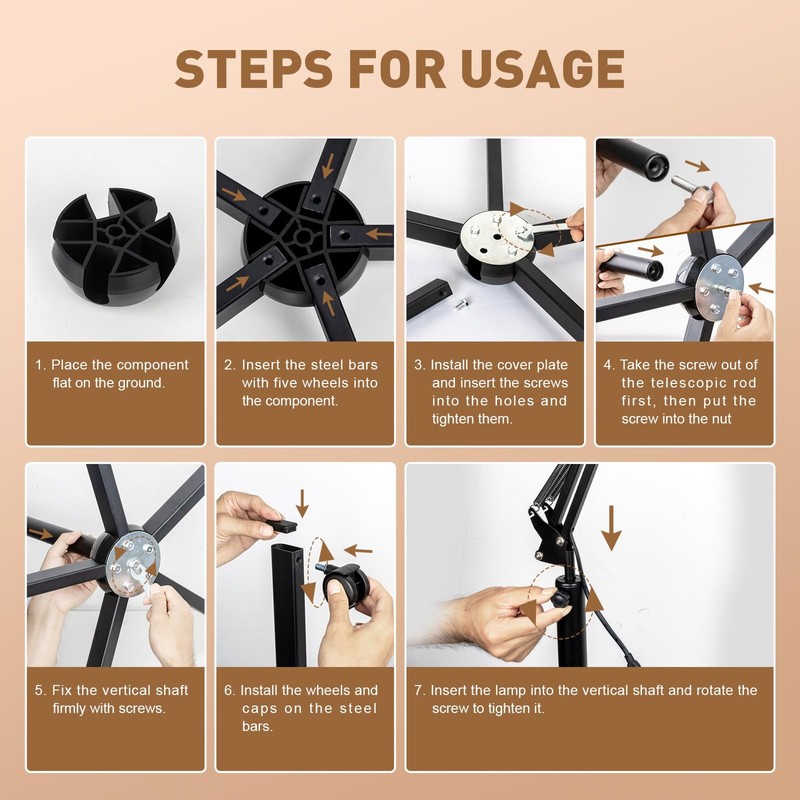 STEPS FOR USAGE

1. Place the component flat on the ground.

2. Insert the steel bars with five wheels into the component.

3. Install the cover plate and insert the screws into the holes and tighten them.

4. Take the screw out of the telescopic rod first, then put the screw into the nut

5. Fix the vertical shaft firmly with screws.

6. Install the wheels and caps on the steel bars.

7. Insert the lamp into the vertical shaft and rotate the screw to tighten it.