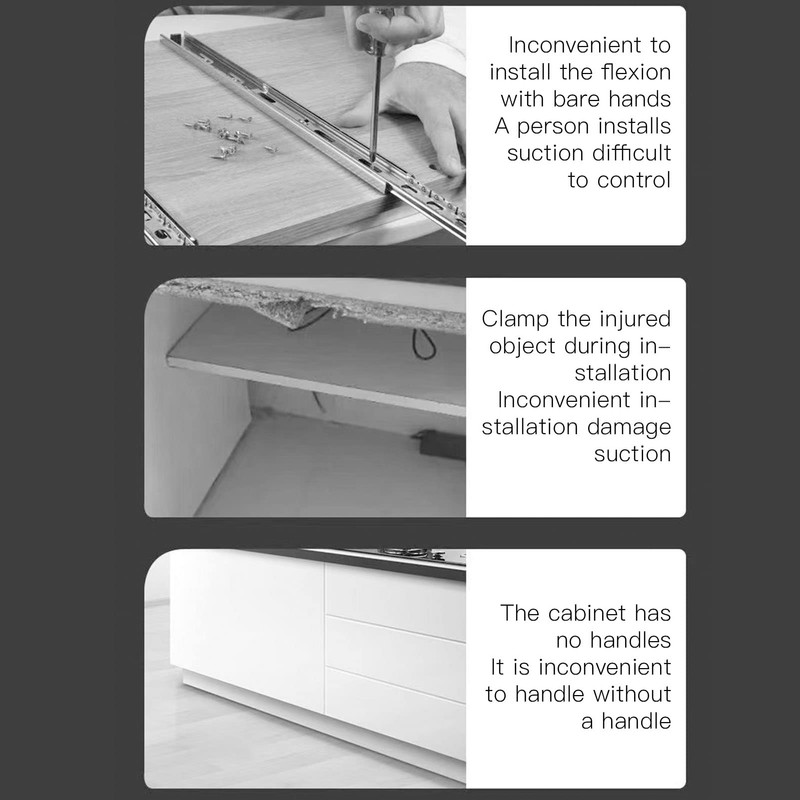 Inconvenient to install the flexion with bare hands
A person installs suction difficult to control

Clamp the injured object during installation
Inconvenient installation damage suction

The cabinet has no handles
It is inconvenient to handle without a handle