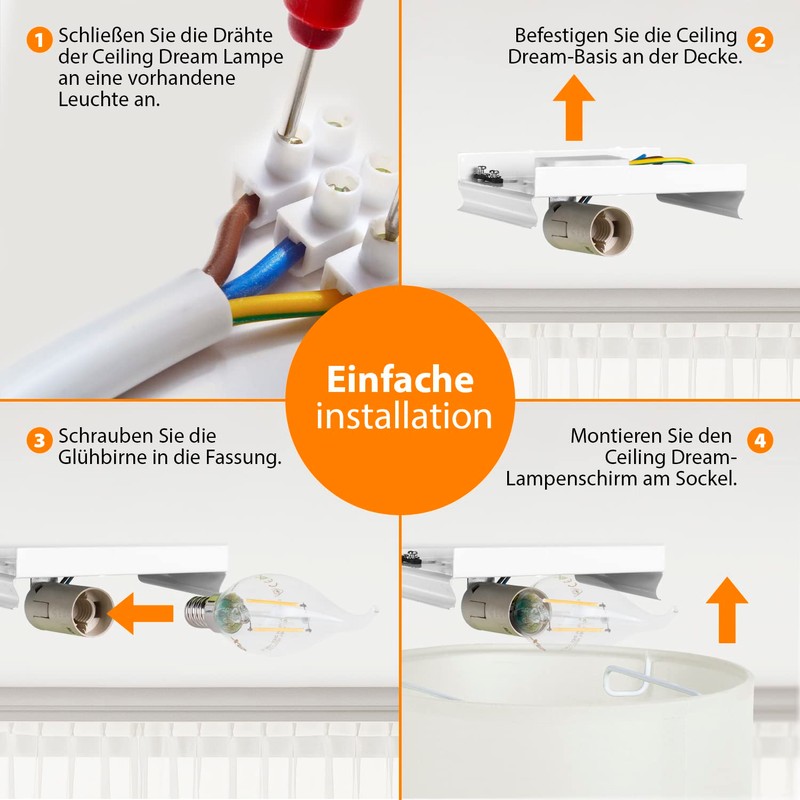 1 Schließen Sie die Drähte der Ceiling Dream Lampe an eine vorhandene Leuchte an.

Befestigen Sie die Ceiling Dream-Basis an der Decke. 2

Einfache installation

3 Schrauben Sie die Glühbirne in die Fassung.

Montieren Sie den Ceiling Dream-Lampenschirm am Sockel. 4