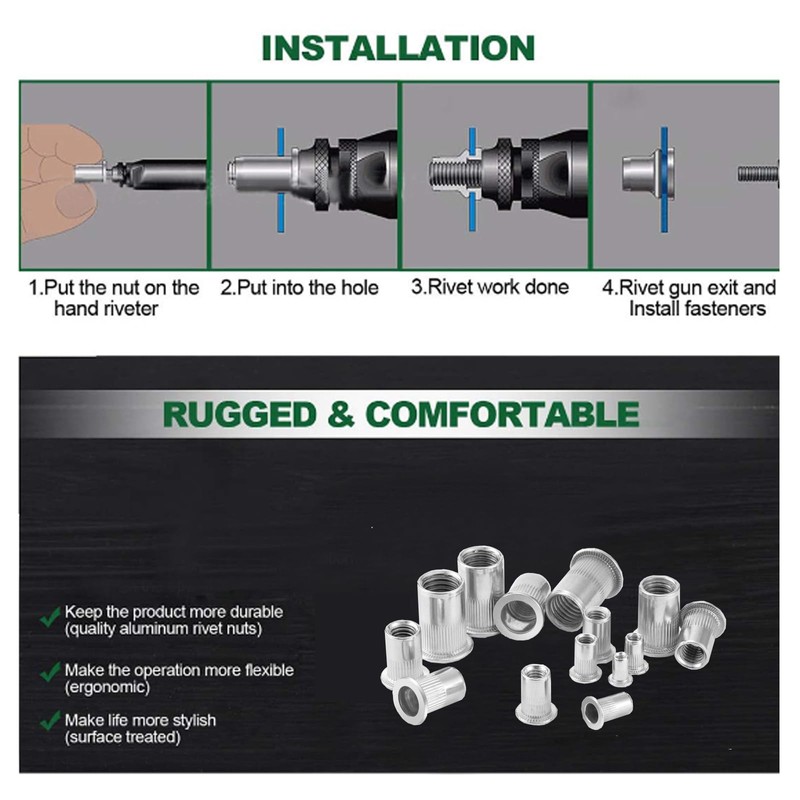 INSTALLATION

1.Put the nut on the hand riveter

2.Put into the hole

3.Rivet work done

4.Rivet gun exit and Install fasteners

RUGGED & COMFORTABLE

Keep the product more durable (quality aluminum rivet nuts)

Make the operation more flexible (ergonomic)

Make life more stylish (surface treated)