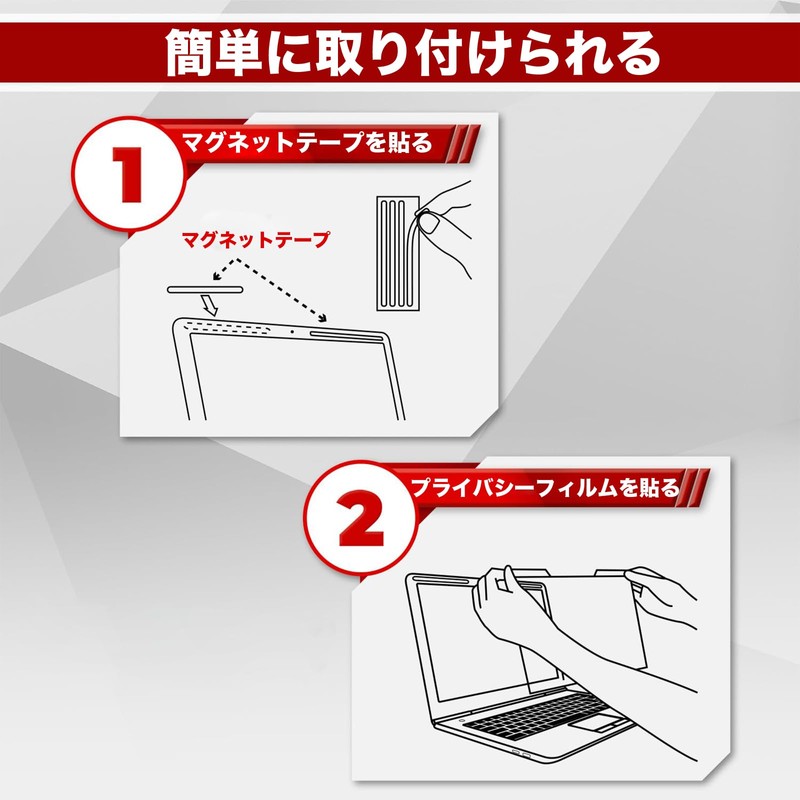 簡単に取り付けられる

1
マグネットテープを貼る

マグネットテープ

2
プライバシーフィルムを貼る