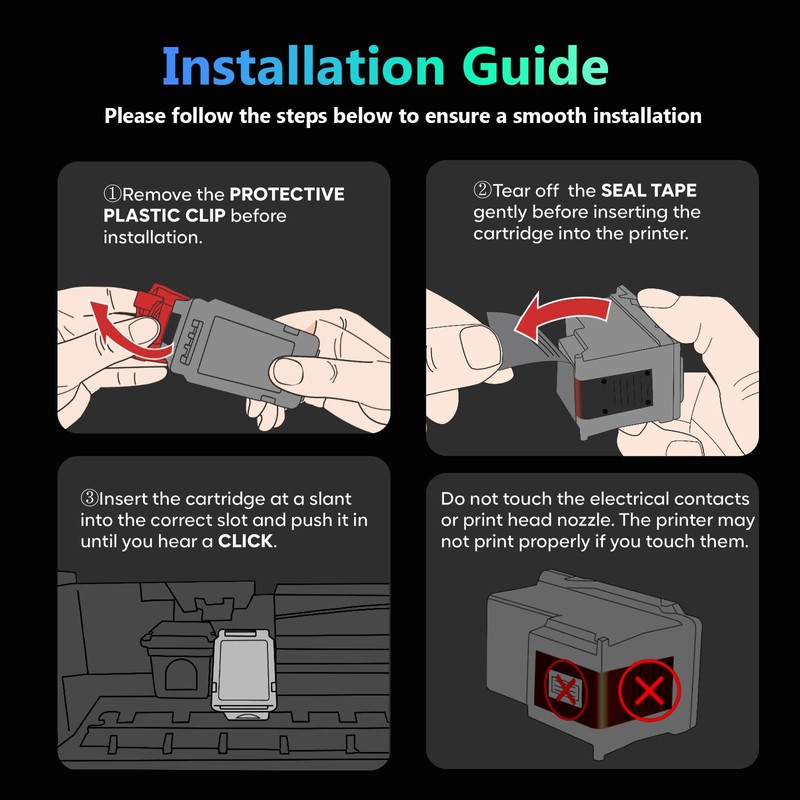 Installation Guide

Please follow the steps below to ensure a smooth installation

①Remove the PROTECTIVE PLASTIC CLIP before installation.

②Tear off the SEAL TAPE gently before inserting the cartridge into the printer.

③Insert the cartridge at a slant into the correct slot and push it in until you hear a CLICK.

Do not touch the electrical contacts or print head nozzle. The printer may not print properly if you touch them.