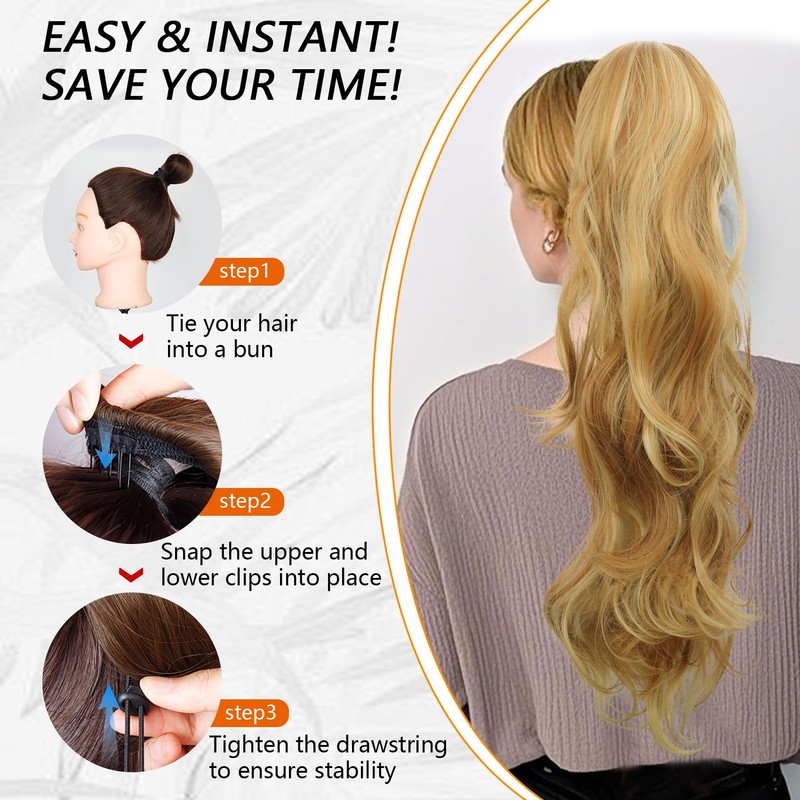 EASY & INSTANT!
SAVE YOUR TIME!

step1

Tie your hair into a bun

step2

Snap the upper and lower clips into place

step3

Tighten the drawstring to ensure stability