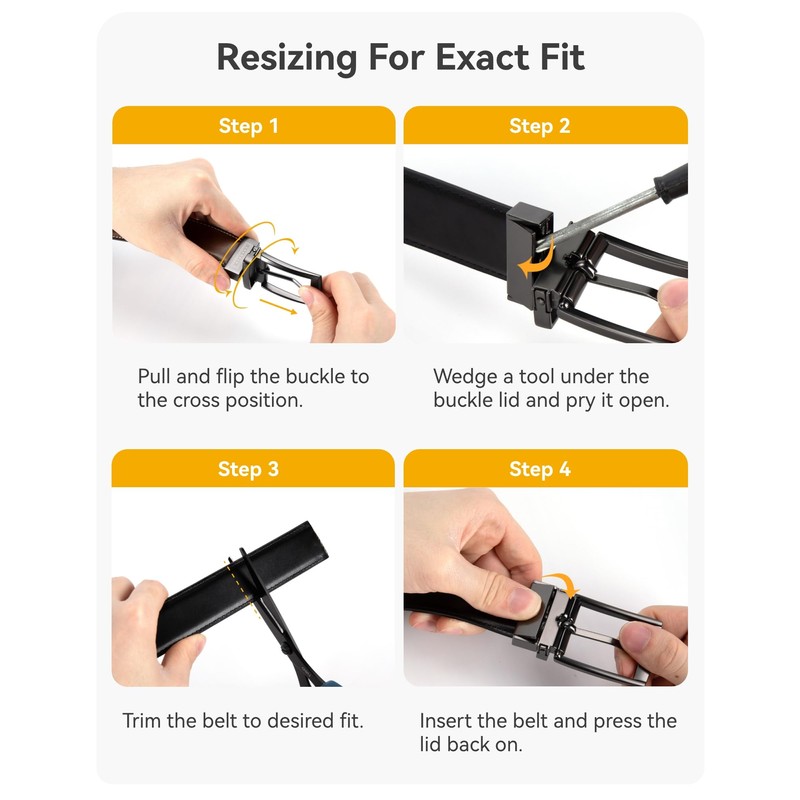 Resizing For Exact Fit

Step 1

Pull and flip the buckle to the cross position.

Step 2

Wedge a tool under the buckle lid and pry it open.

Step 3

Trim the belt to desired fit.

Step 4

Insert the belt and press the lid back on.