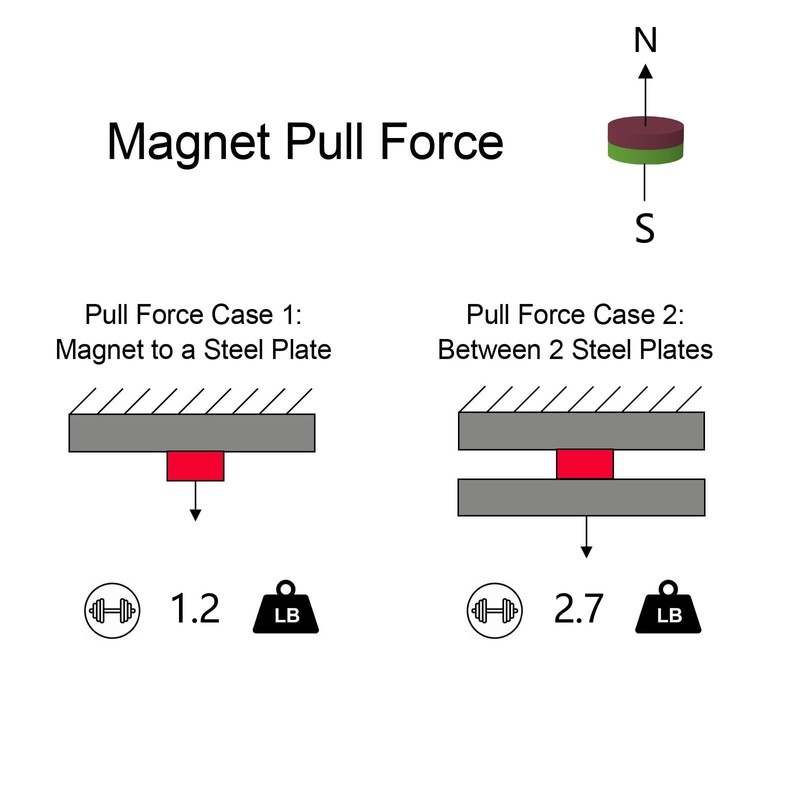 Magnet Pull Force

N

S

Pull Force Case 1:
Magnet to a Steel Plate

1.2 LB

Pull Force Case 2:
Between 2 Steel Plates

2.7 LB