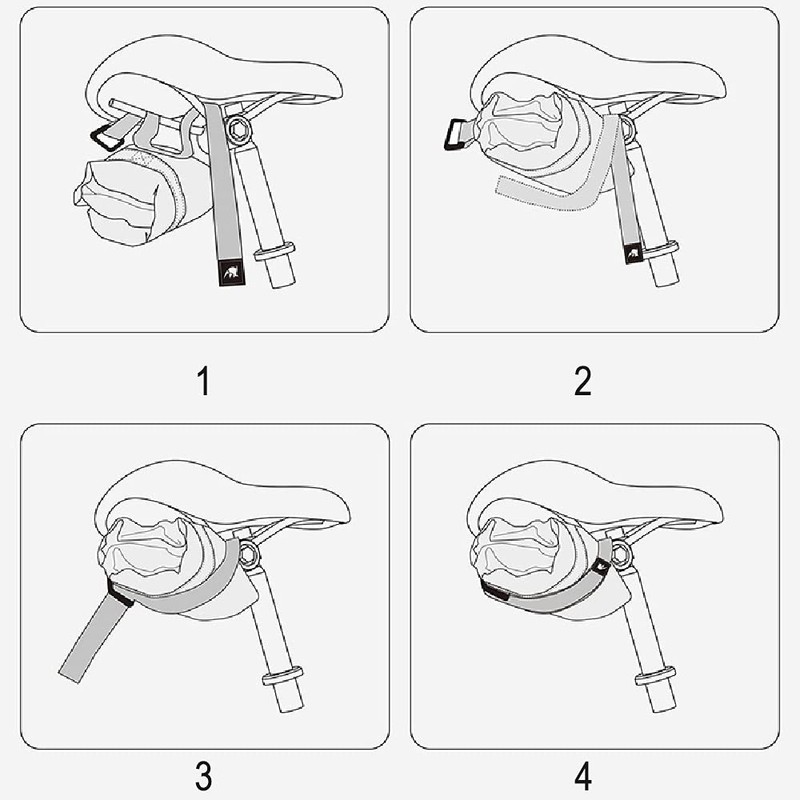 1

2

3

4