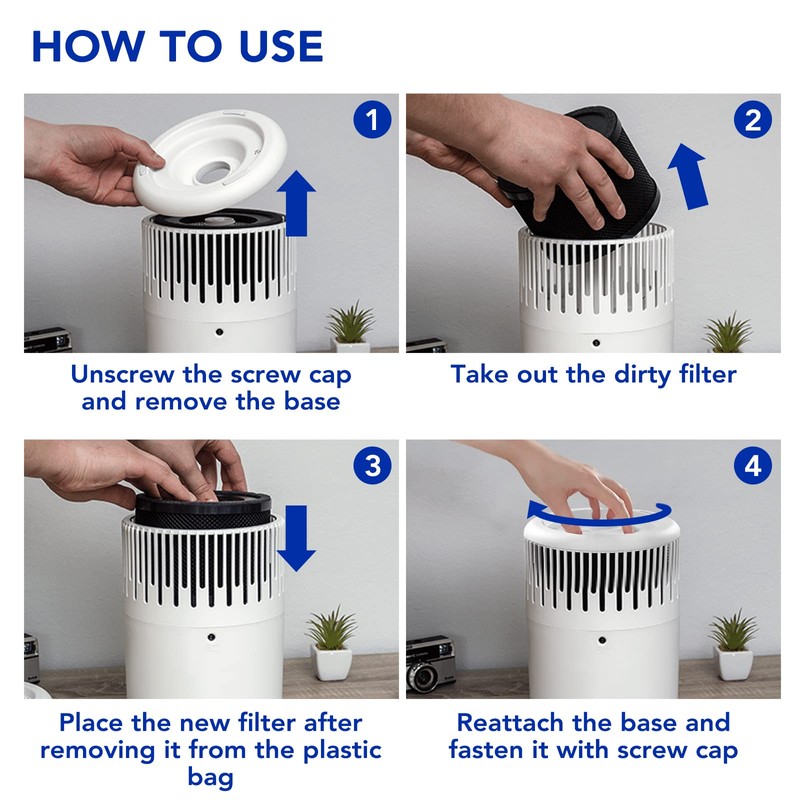 HOW TO USE

1

Unscrew the screw cap and remove the base

2

Take out the dirty filter

3

Place the new filter after removing it from the plastic bag

4

Reattach the base and fasten it with screw cap