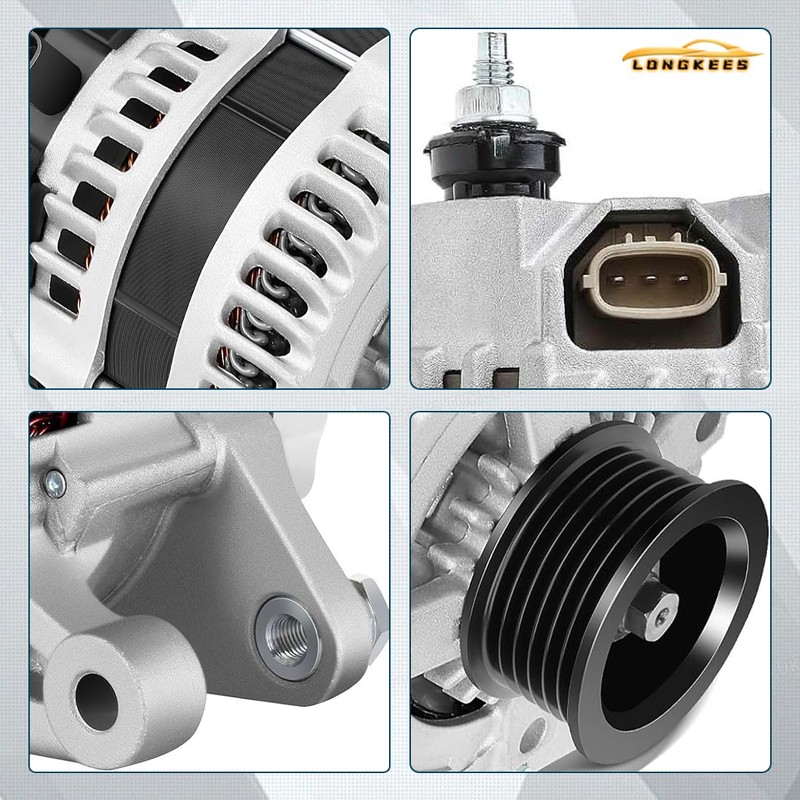 LONGKEES