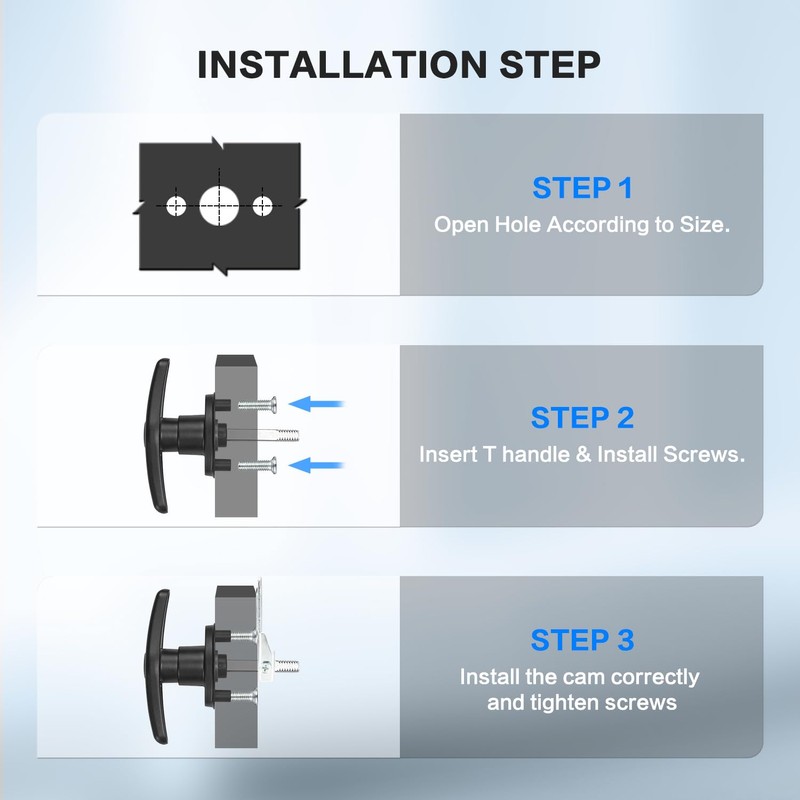 INSTALLATION STEP

STEP 1
Open Hole According to Size.

STEP 2
Insert T handle & Install Screws.

STEP 3
Install the cam correctly and tighten screws