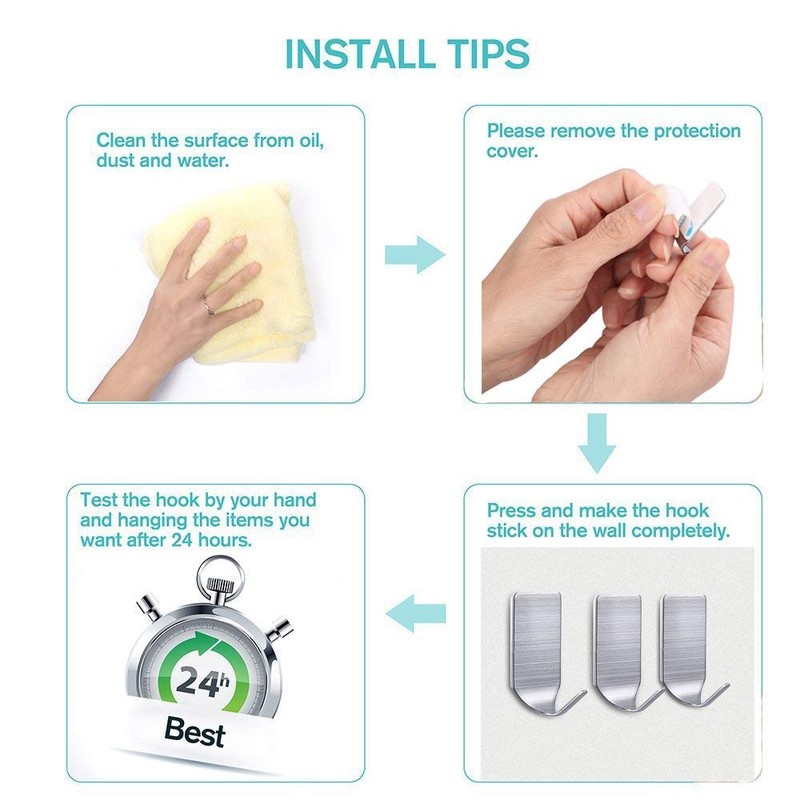 INSTALL TIPS

Clean the surface from oil, dust and water.

Please remove the protection cover.

Press and make the hook stick on the wall completely.

Test the hook by your hand and hanging the items you want after 24 hours.

24h

Best