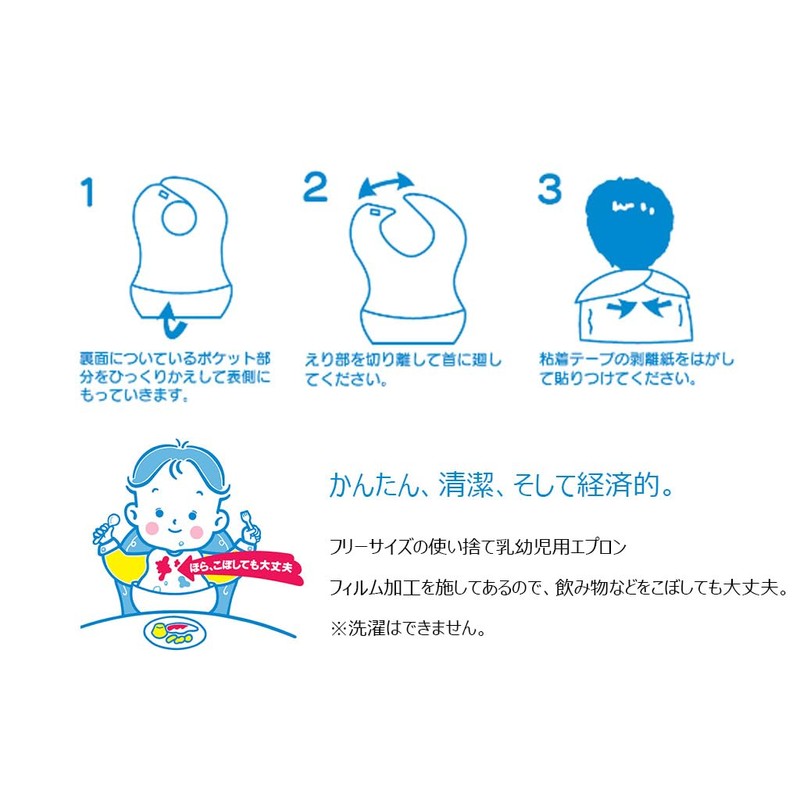 1

裏面についているポケット部分をひっくりかえして表側にもっていきます。

2

えり部を切り離して首に廻してください。

3

粘着テープの剥離紙をはがして貼りつけてください。

ほら、こぼしても大丈夫

かんたん、清潔、そして経済的。

フリーサイズの使い捨て乳幼児用エプロン

フィルム加工を施してあるので、飲み物などをこぼしても大丈夫。

※洗濯はできません。