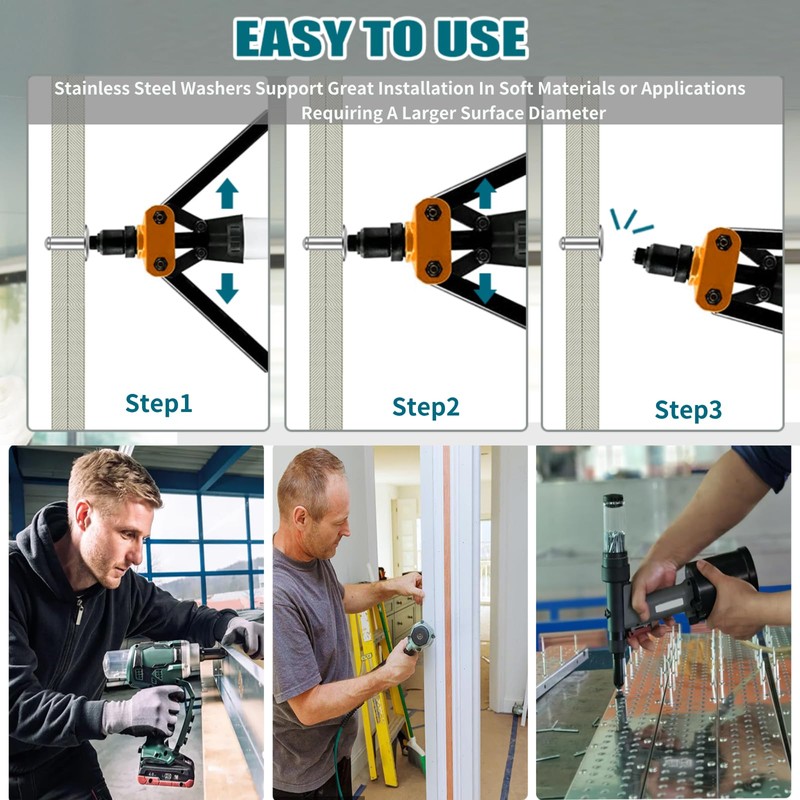 EASY TO USE

Stainless Steel Washers Support Great Installation In Soft Materials or Applications Requiring A Larger Surface Diameter

Step1

Step2

Step3