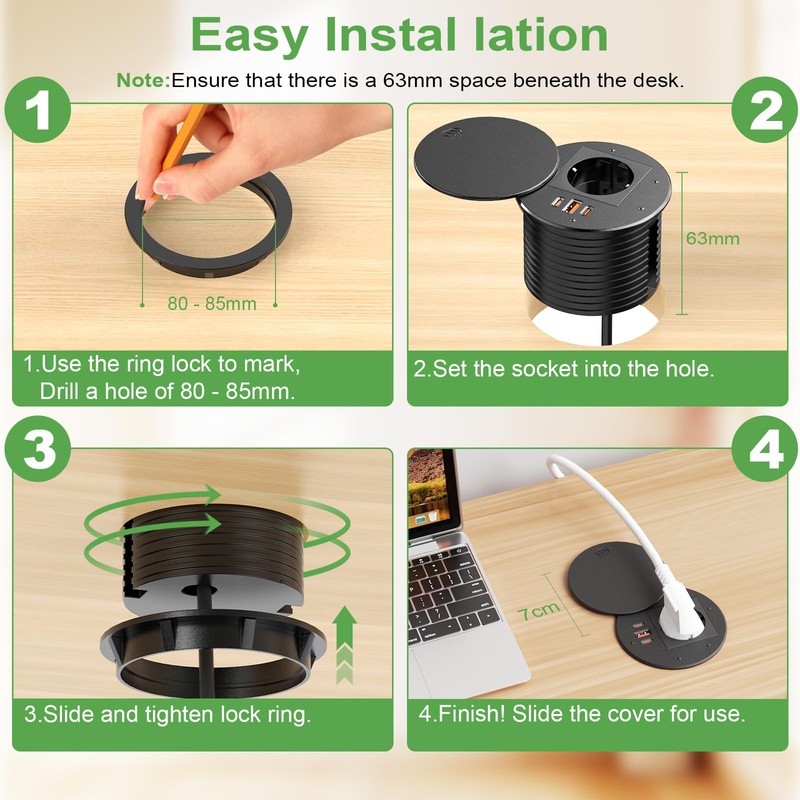 Easy Instal lation

Note:Ensure that there is a 63mm space beneath the desk.

1

80 - 85mm

1.Use the ring lock to mark, Drill a hole of 80 - 85mm.

2

63mm

2.Set the socket into the hole.

3

3.Slide and tighten lock ring.

4

7cm

4.Finish! Slide the cover for use.