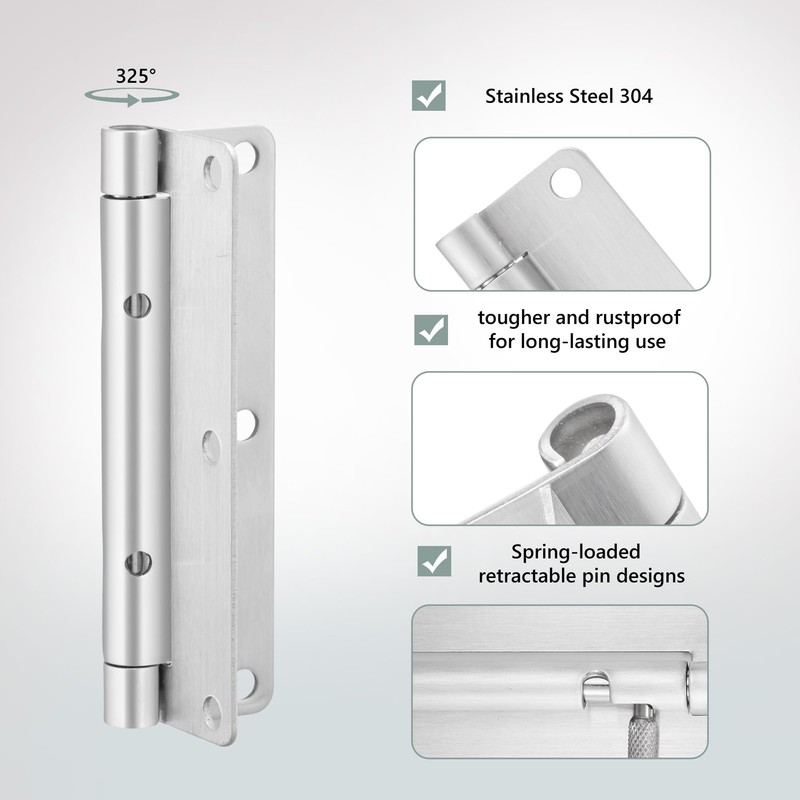 325°

Stainless Steel 304

tougher and rustproof for long-lasting use

Spring-loaded retractable pin designs