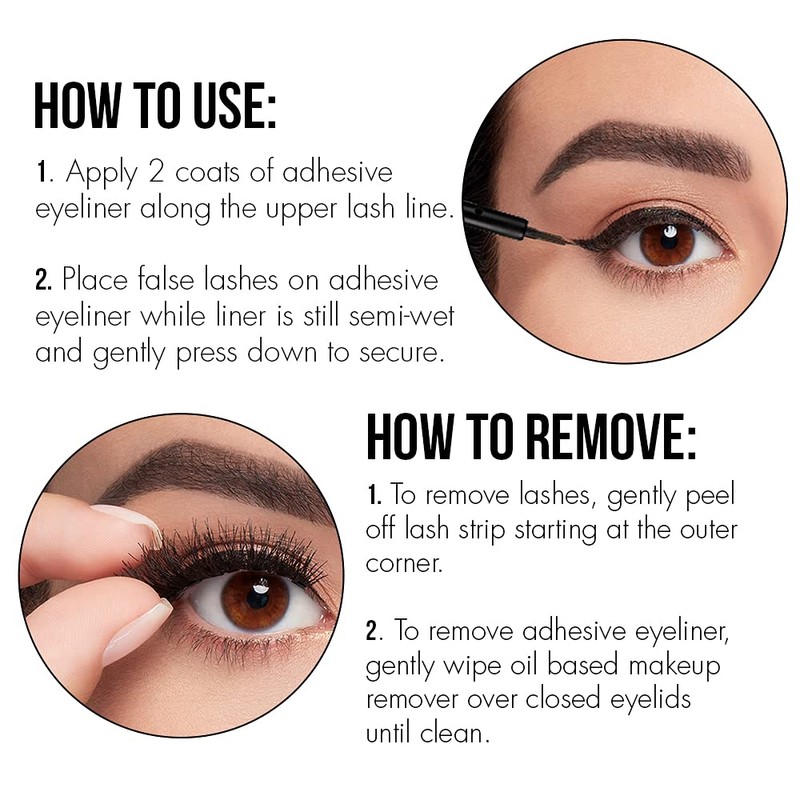 HOW TO USE:

1. Apply 2 coats of adhesive eyeliner along the upper lash line.

2. Place false lashes on adhesive eyeliner while liner is still semi-wet and gently press down to secure.

HOW TO REMOVE:

1. To remove lashes, gently peel off lash strip starting at the outer corner.

2. To remove adhesive eyeliner, gently wipe oil based makeup remover over closed eyelids until clean.