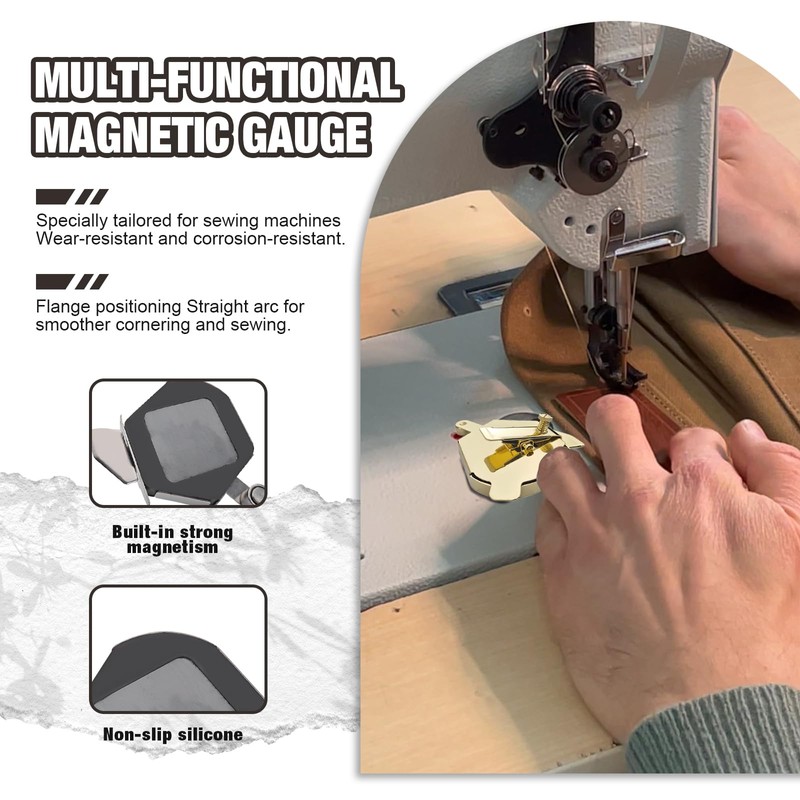 MULTI-FUNCTIONAL MAGNETIC GAUGE

Specially tailored for sewing machines Wear-resistant and corrosion-resistant.

Flange positioning Straight arc for smoother cornering and sewing.

Built-in strong magnetism

Non-slip silicone