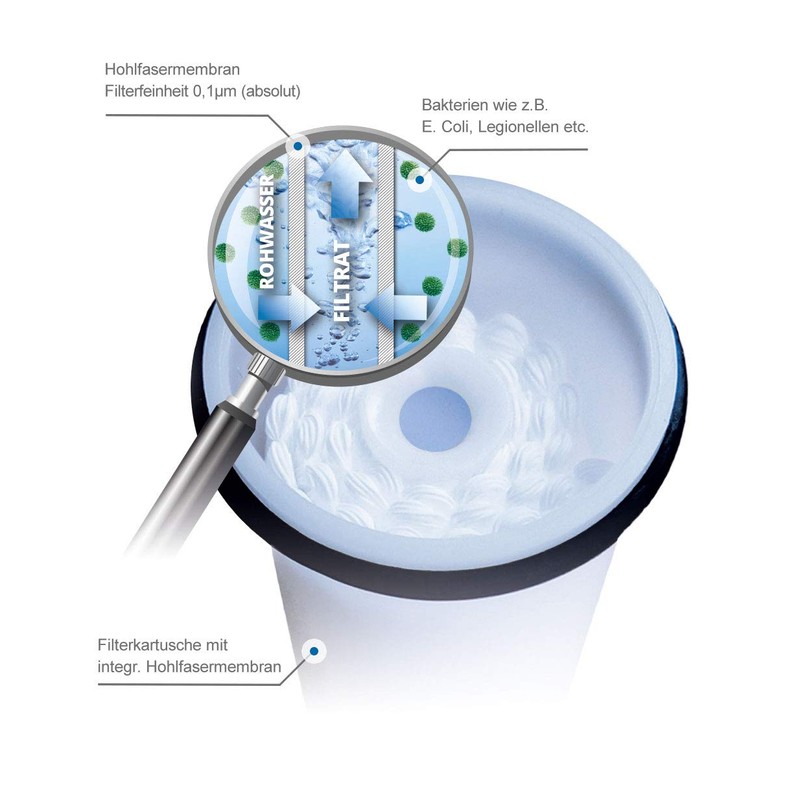 Hohlfasermembran
Filterfeinheit 0,1µm (absolut)

Bakterien wie z.B.
E. Coli, Legionellen etc.

ROHWASSER

FILTRAT

Filterkartusche mit
integr. Hohlfasermembran