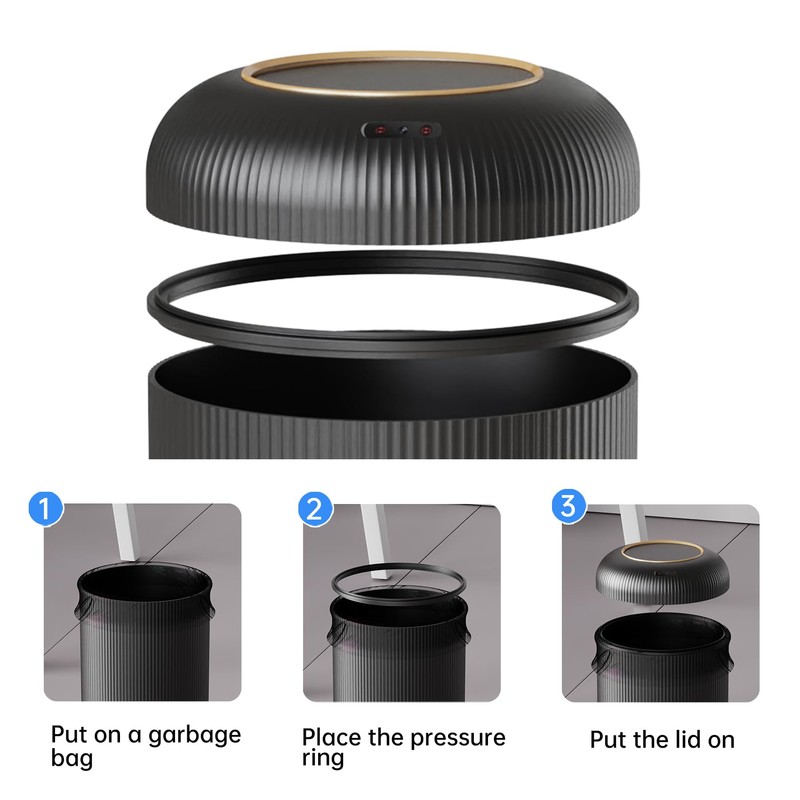 1

Put on a garbage bag

2

Place the pressure ring

3

Put the lid on