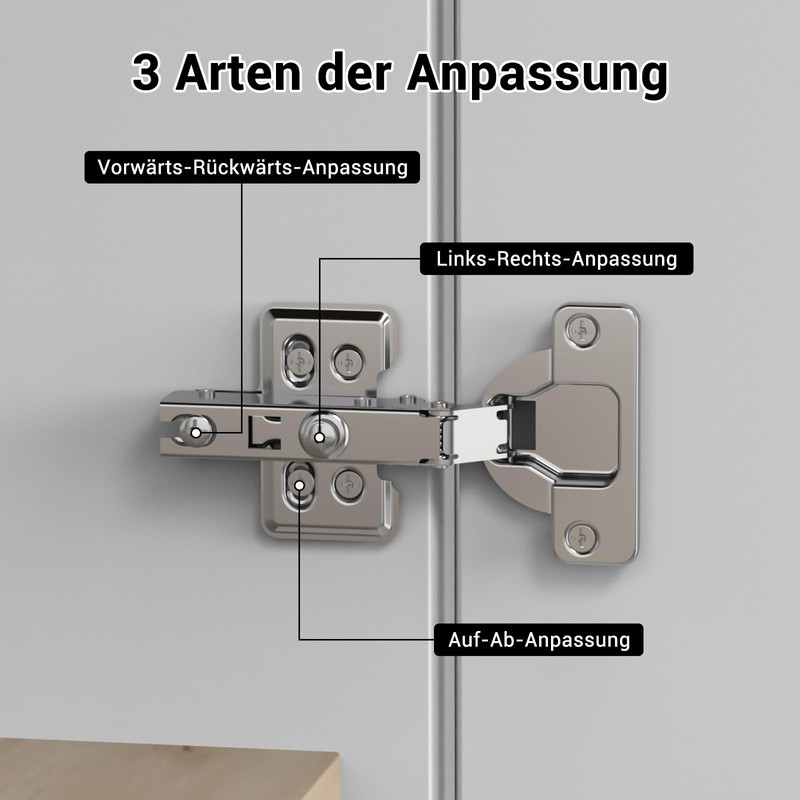 3 Arten der Anpassung

Vorwärts-Rückwärts-Anpassung

Links-Rechts-Anpassung

Auf-Ab-Anpassung