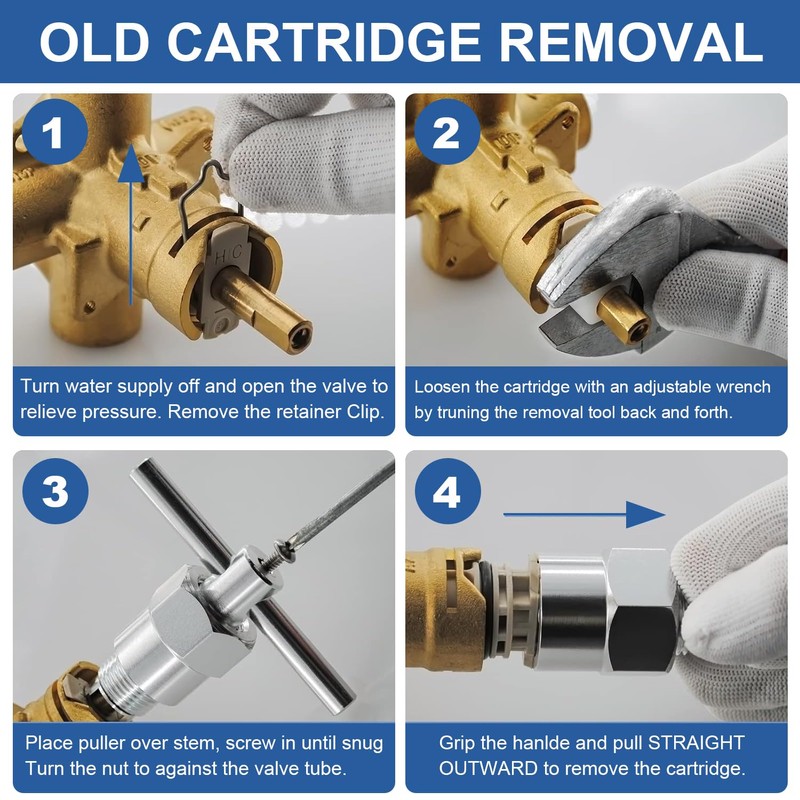 OLD CARTRIDGE REMOVAL

1

H C

Turn water supply off and open the valve to relieve pressure. Remove the retainer Clip.

2

Loosen the cartridge with an adjustable wrench by truning the removal tool back and forth.

3

Place puller over stem, screw in until snug Turn the nut to against the valve tube.

4

Grip the hanlde and pull STRAIGHT OUTWARD to remove the cartridge.