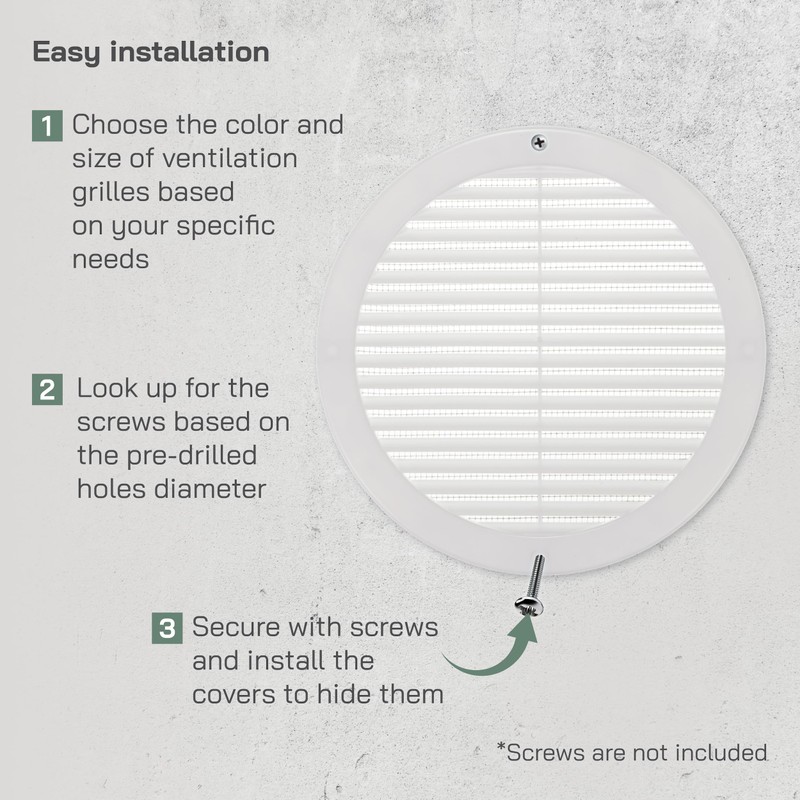 Easy installation

1 Choose the color and size of ventilation grilles based on your specific needs

2 Look up for the screws based on the pre-drilled holes diameter

3 Secure with screws and install the covers to hide them

*Screws are not included