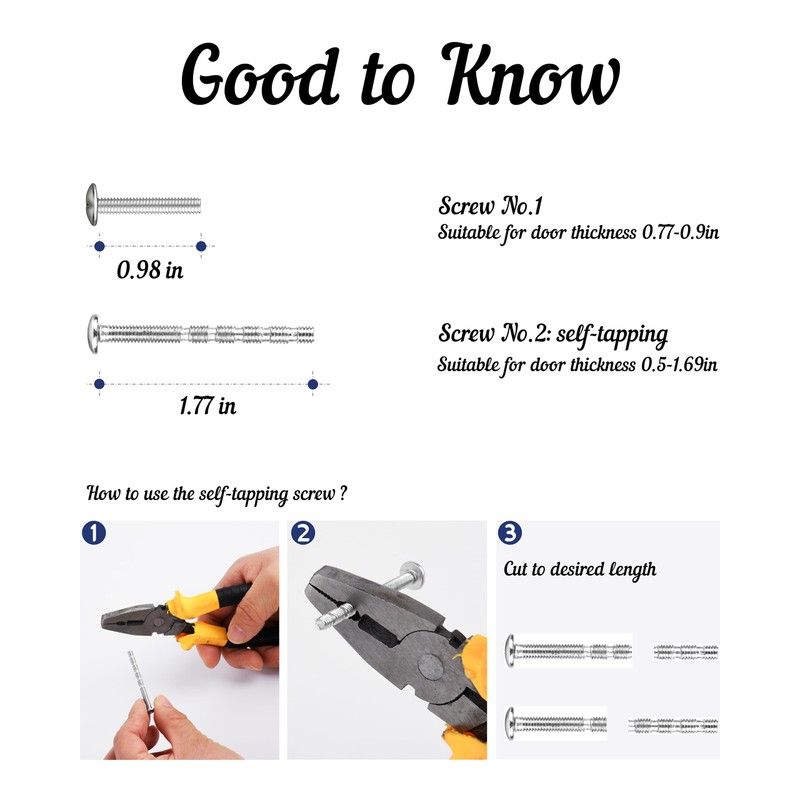 Good to Know

0.98 in

Screw No.1
Suitable for door thickness 0.77-0.9in

1.77 in

Screw No.2: self-tapping
Suitable for door thickness 0.5-1.69in

How to use the self-tapping screw ?

1

2

3

Cut to desired length