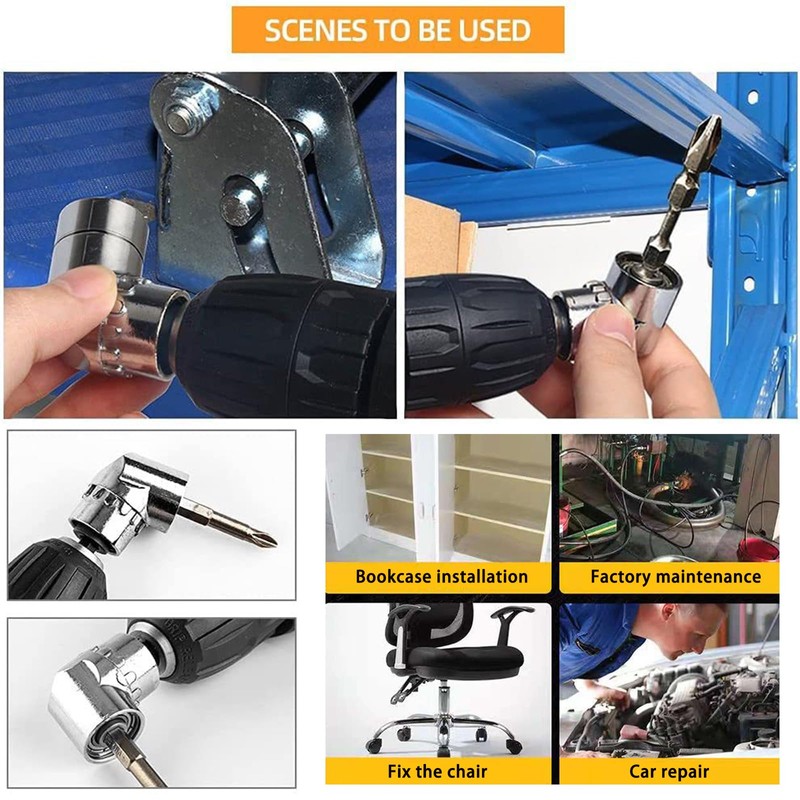 SCENES TO BE USED

Bookcase installation

Factory maintenance

Fix the chair

Car repair