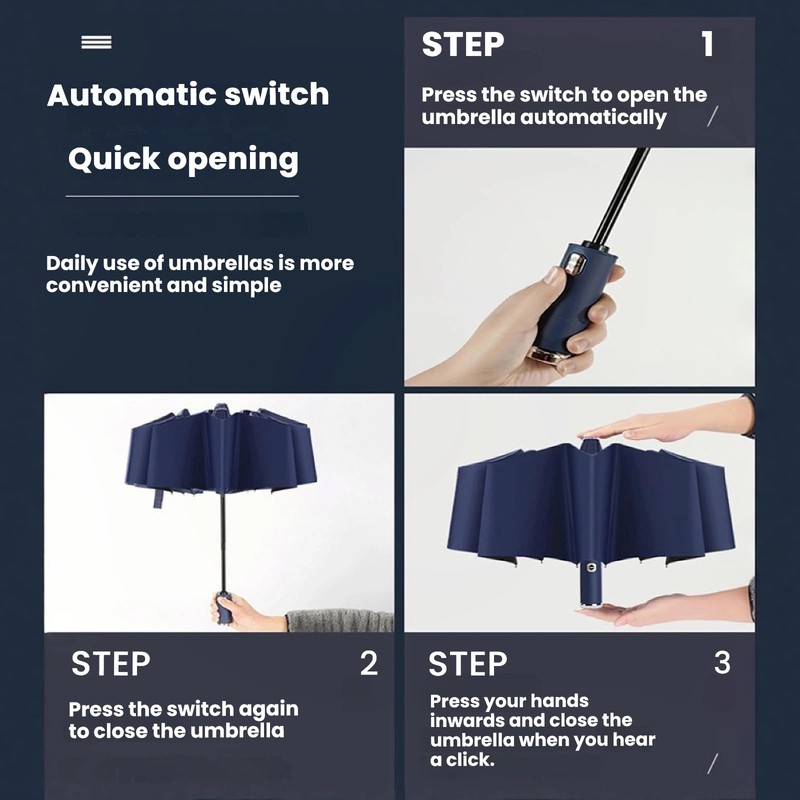 Automatic switch

Quick opening

Daily use of umbrellas is more convenient and simple

STEP 1

Press the switch to open the umbrella automatically

STEP 2

Press the switch again to close the umbrella

STEP 3

Press your hands inwards and close the umbrella when you hear a click.