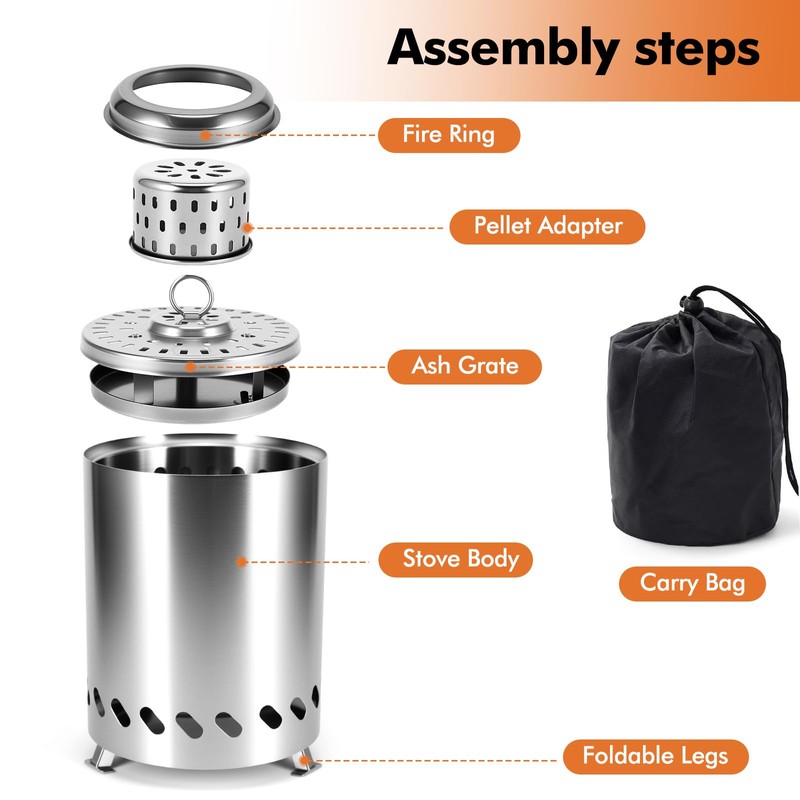 Assembly steps

Fire Ring

Pellet Adapter

Ash Grate

Stove Body

Carry Bag

Foldable Legs