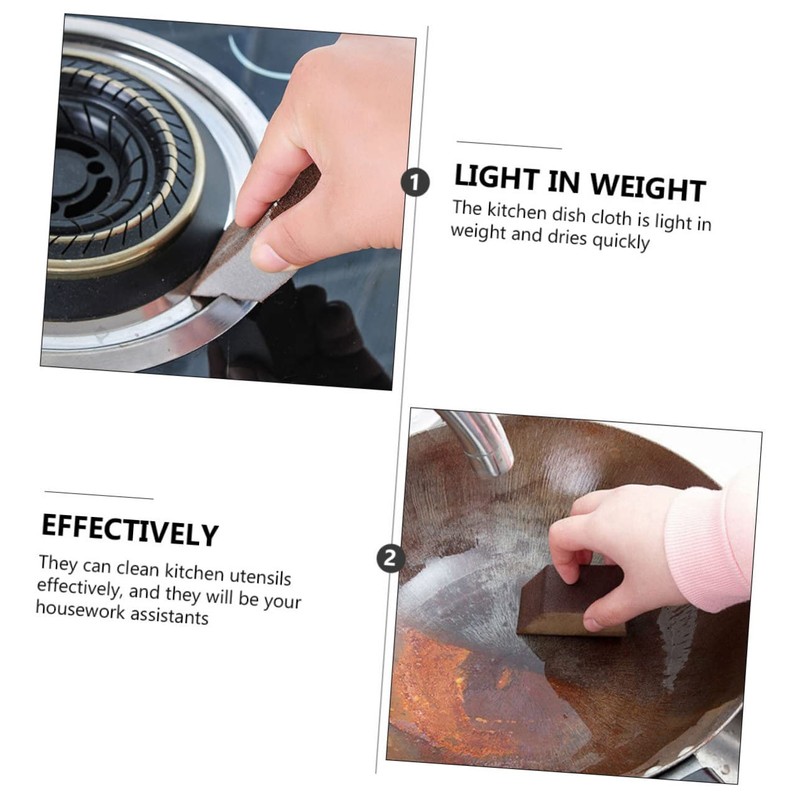 1

LIGHT IN WEIGHT

The kitchen dish cloth is light in weight and dries quickly

EFFECTIVELY

They can clean kitchen utensils effectively, and they will be your housework assistants

2