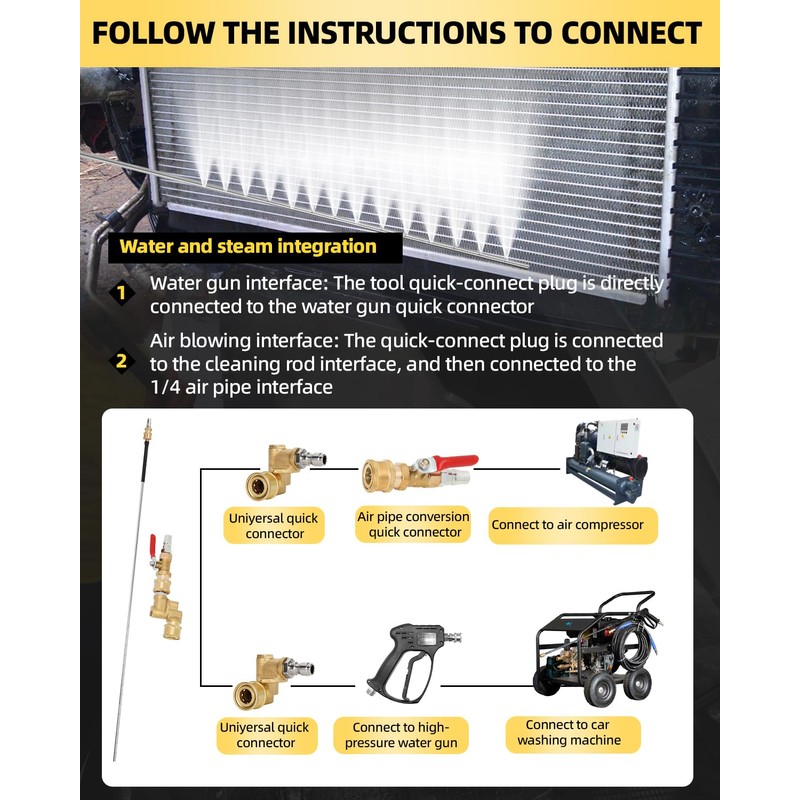 FOLLOW THE INSTRUCTIONS TO CONNECT

Water and steam integration

1 Water gun interface: The tool quick-connect plug is directly connected to the water gun quick connector

2 Air blowing interface: The quick-connect plug is connected to the cleaning rod interface, and then connected to the 1/4 air pipe interface

Uniyersal quick connector

Air pipe conversion quick connector

Connect to air compressor

Uniyersal quick connector

Connect to high-pressure water gun

Connect to car washing machine