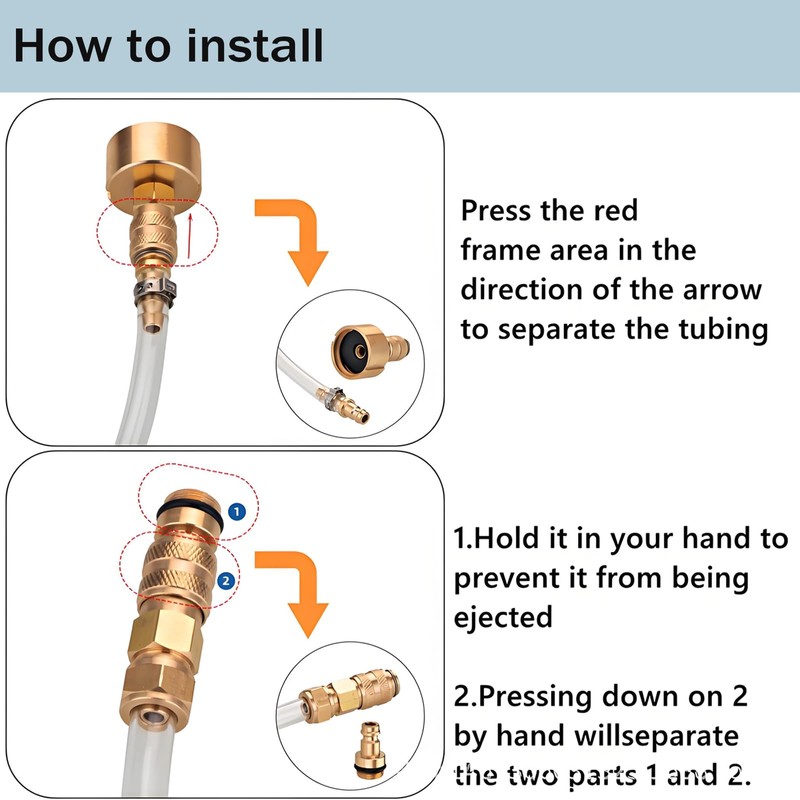 How to install

Press the red frame area in the direction of the arrow to separate the tubing

1

2

1.Hold it in your hand to prevent it from being ejected

2.Pressing down on 2 by hand willseparate the two parts 1 and 2.