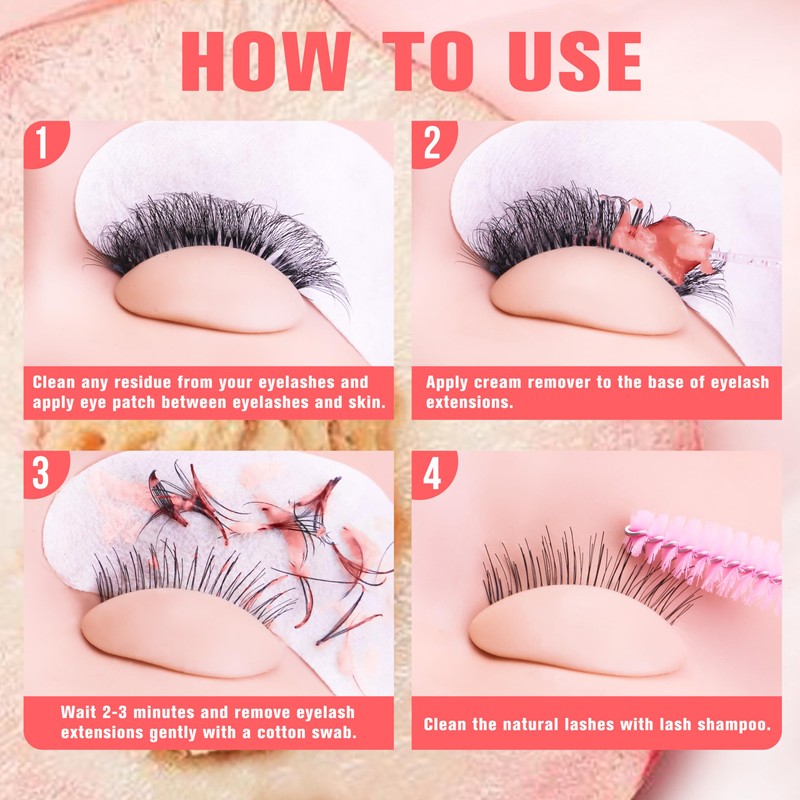 HOW TO USE

1

Clean any residue from your eyelashes and apply eye patch between eyelashes and skin.

2

Apply cream remover to the base of eyelash extensions.

3

Wait 2-3 minutes and remove eyelash extensions gently with a cotton swab.

4

Clean the natural lashes with lash shampoo.