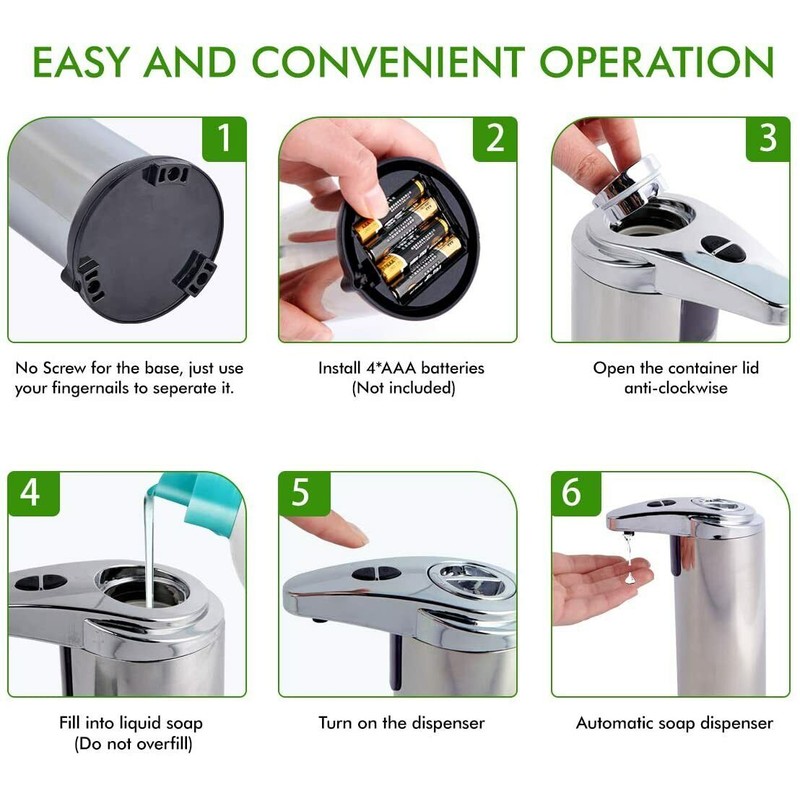 EASY AND CONVENIENT OPERATION

1

No Screw for the base, just use your fingernails to seperate it.

2

Install 4*AAA batteries (Not included)

3

Open the container lid anti-clockwise

4

Fill into liquid soap (Do not overfill)

5

Turn on the dispenser

6

Automatic soap dispenser